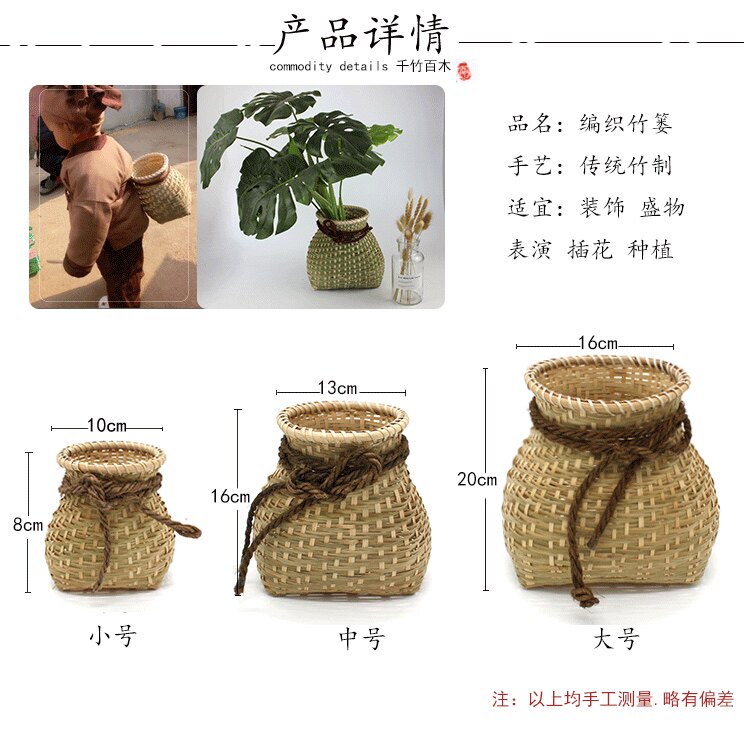 产品详情
commodity details 千竹百木

品名：编织竹篓
手艺：传统竹制
适宜：装饰 盛物
表演 插花 种植

10cm
8cm
小号

13cm
16cm
中号

16cm
20cm
大号

注：以上均手工测量.略有偏差