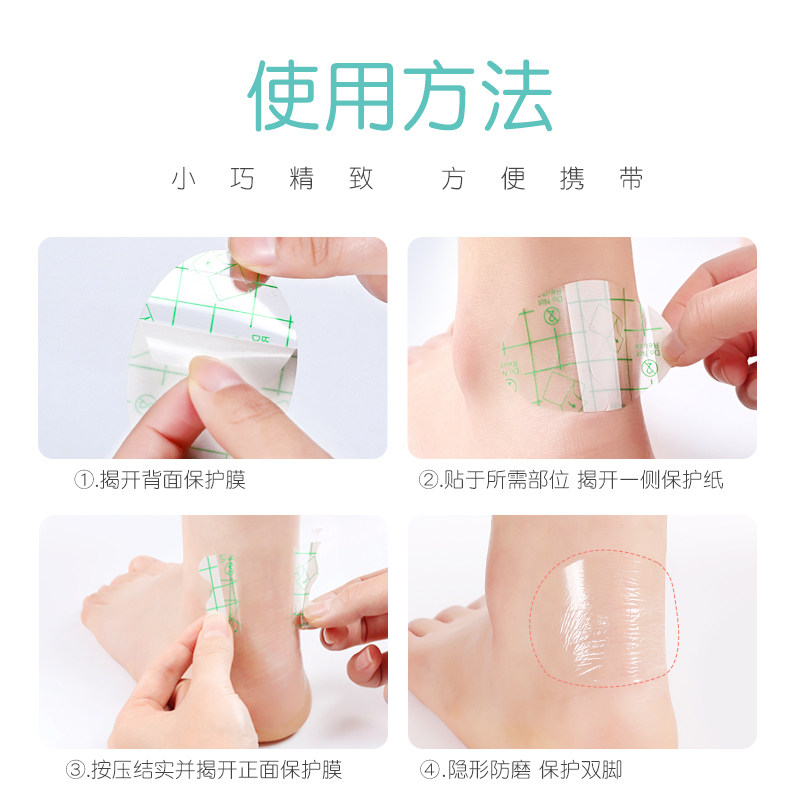 使用方法

小巧精致 方便携带

①.揭开背面保护膜

②.贴于所需部位 揭开一侧保护纸

③.按压结实并揭开正面保护膜

④.隐形防磨 保护双脚