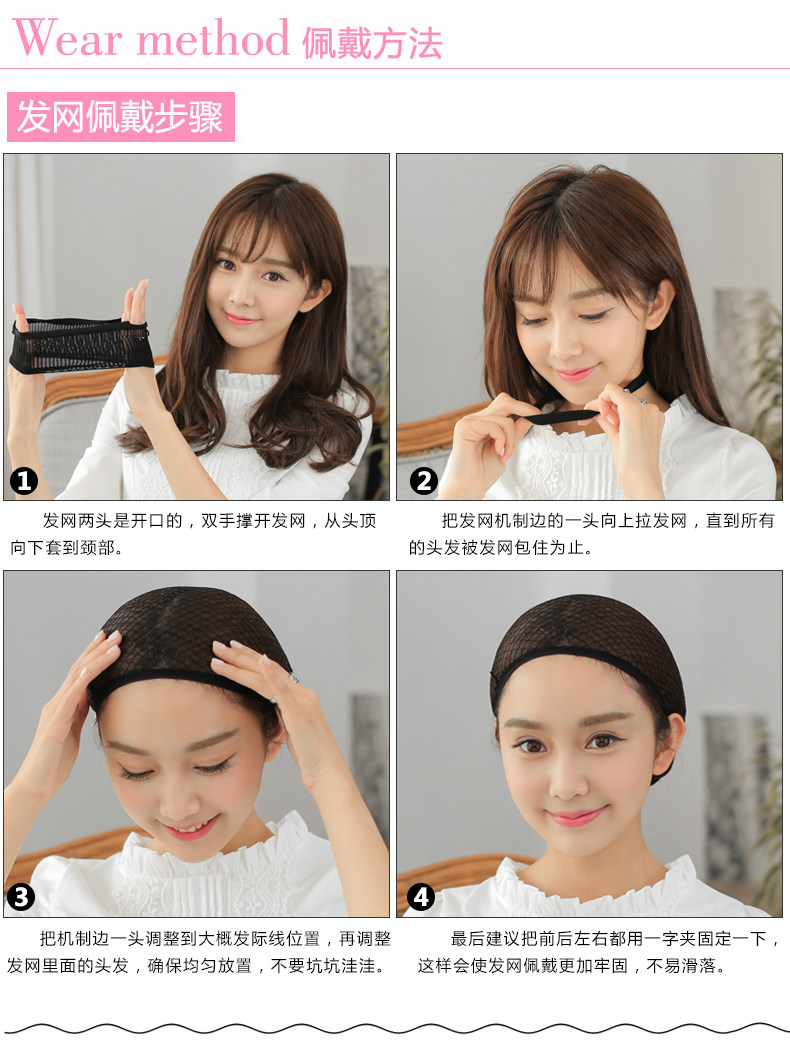 Wear method 佩戴方法

发网佩戴步骤

1

发网两头是开口的，双手撑开发网，从头顶向下套到颈部。

2

把发网机制边的一头向上拉发网，直到所有的头发被发网包住为止。

3

把机制边一头调整到大概发际线位置，再调整发网里面的头发，确保均匀放置，不要坑坑洼洼。

4

最后建议把前后左右都用一字夹固定一下，这样会使发网佩戴更加牢固，不易滑落。