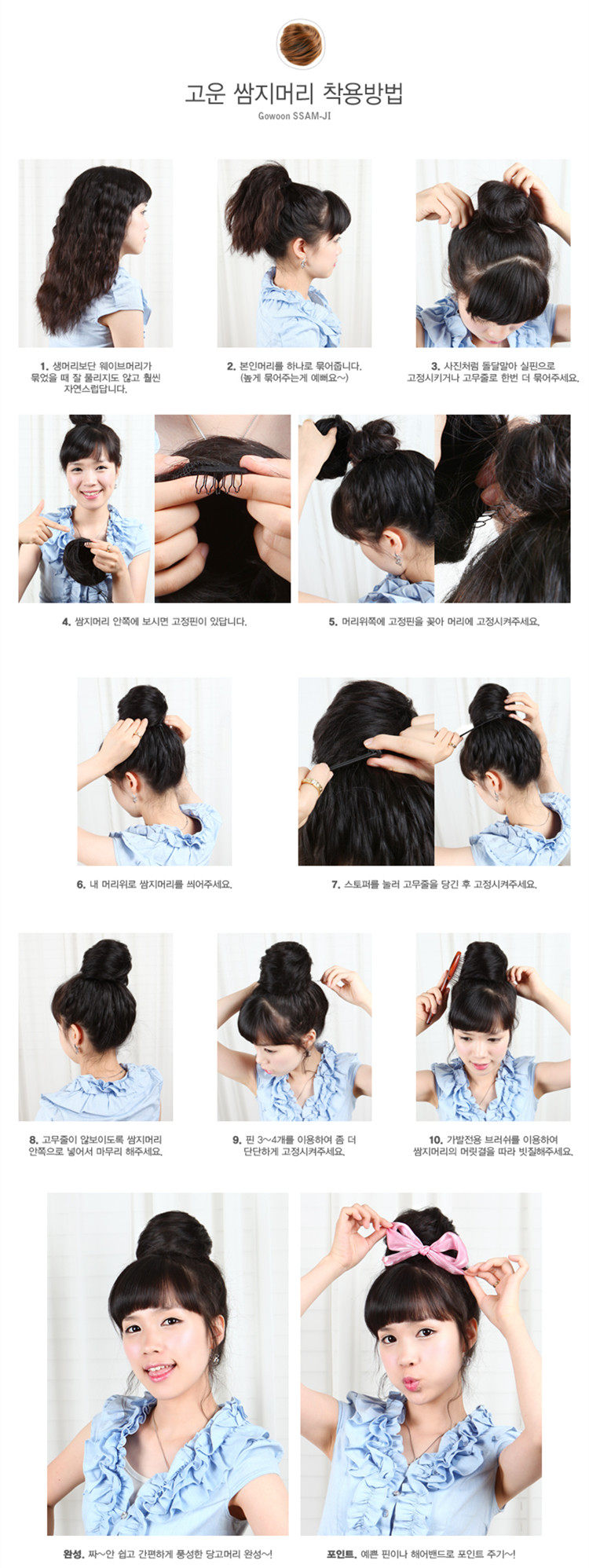 고운 쌈지머리 착용방법

Gowoon SSAM-JI

1. 생머리보단 웨이브머리가 묶었을 때 잘 풀리지도 않고 훨씬 자연스럽답니다.

2. 본인머리를 하나로 묶어줍니다. (높게 묶어주는게 예뻐요~)

3. 사진처럼 돌돌말아 실핀으로 고정시키거나 고무줄로 한번 더 묶어주세요.

4. 쌈지머리 안쪽에 보시면 고정핀이 있답니다.

5. 머리위쪽에 고정핀을 꽂아 머리에 고정시켜주세요.

6. 내 머리위로 쌈지머리를 씌어주세요.

7. 스토퍼를 눌러 고무줄을 당긴 후 고정시켜주세요.

8. 고무줄이 않보이도록 쌈지머리 안쪽으로 넣어서 마무리 해주세요.

9. 핀 3~4개를 이용하여 좀 더 단단하게 고정시켜주세요.

10. 가발전용 브러쉬를 이용하여 쌈지머리의 머릿결을 따라 빗질해주세요.

완성. 짜~안 쉽고 간편하게 풍성한 당고머리 완성~!

포인트. 예쁜 핀이나 헤어밴드로 포인트 주기~!