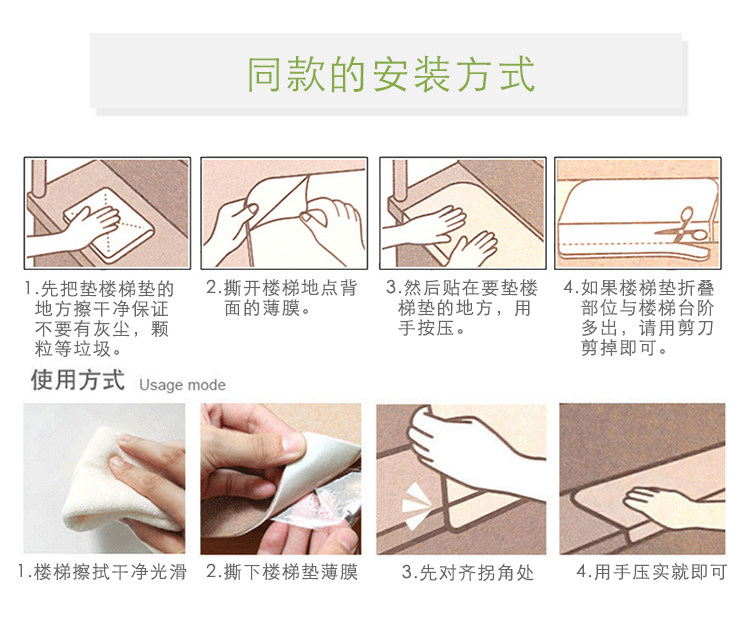 同款的安装方式

1.先把垫楼梯垫的地方擦干净保证不要有灰尘，颗粒等垃圾。

2.撕开楼梯地点背面的薄膜。

3.然后贴在要垫楼梯垫的地方，用手按压。

4.如果楼梯垫折叠部位与楼梯台阶多出，请用剪刀剪掉即可。

使用方式 Usage mode

1.楼梯擦拭干净光滑

2.撕下楼梯垫薄膜

3.先对齐拐角处

4.用手压实就即可