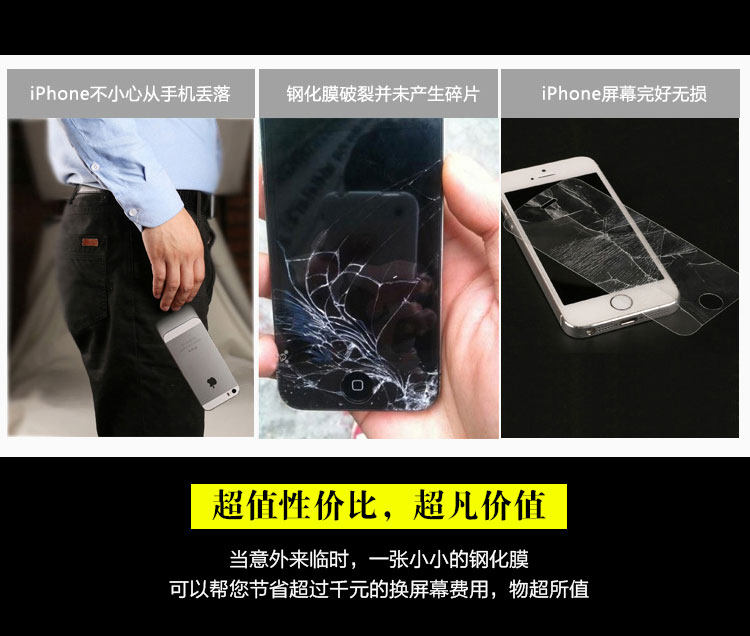 iPhone不小心从手机丢落

钢化膜破裂并未产生碎片

iPhone屏幕完好无损

超值性价比，超凡价值

当意外来临时，一张小小的钢化膜
可以帮您节省超过千元的换屏幕费用，物超所值