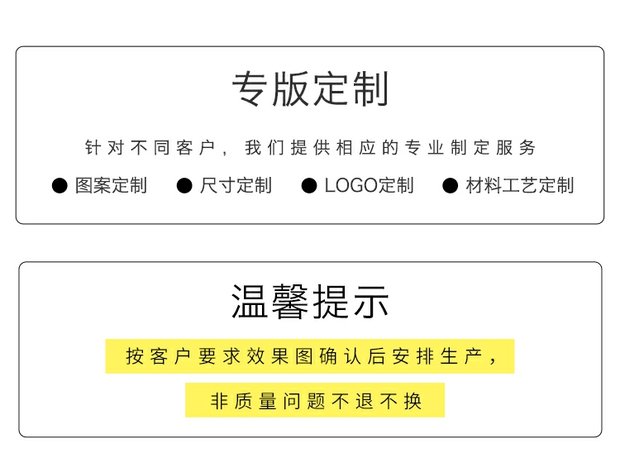 专版定制

针对不同客户，我们提供相应的专业制定服务

• 图案定制 • 尺寸定制 • LOGO定制 • 材料工艺定制

温馨提示

按客户要求效果图确认后安排生产，

非质量问题不退不换