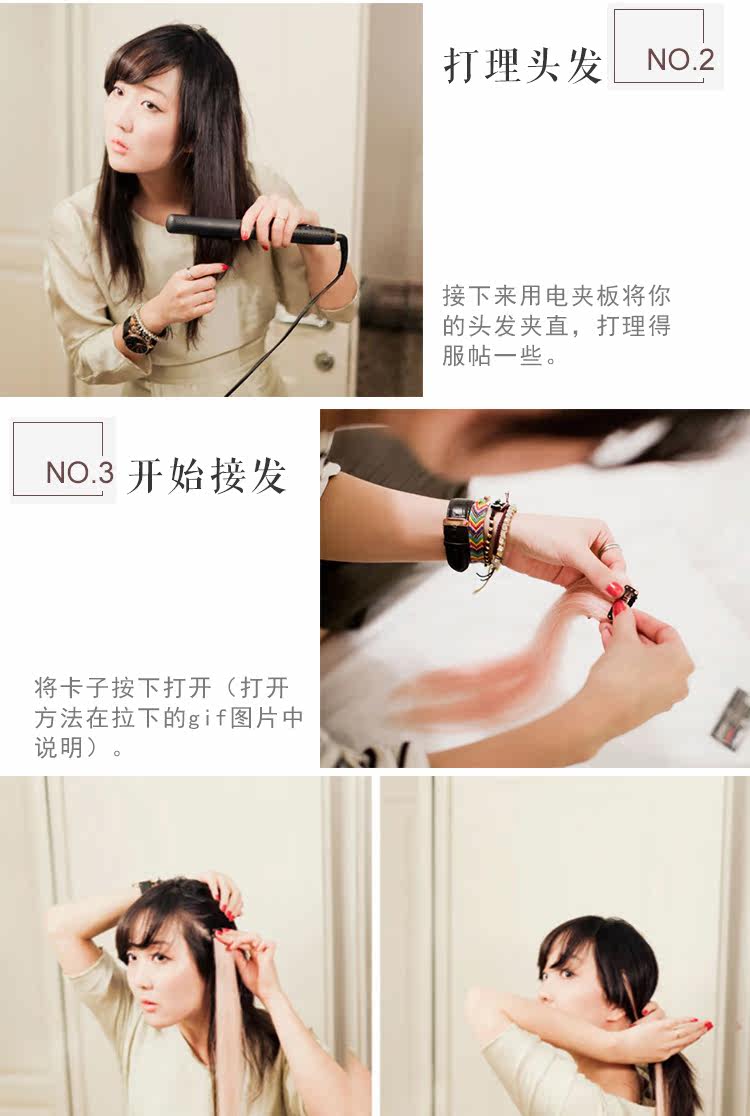 打理头发 NO.2

接下来用电夹板将你的头发夹直，打理得服帖一些。

NO.3 开始接发

将卡子按下打开（打开方法在拉下的gif图片中说明）。