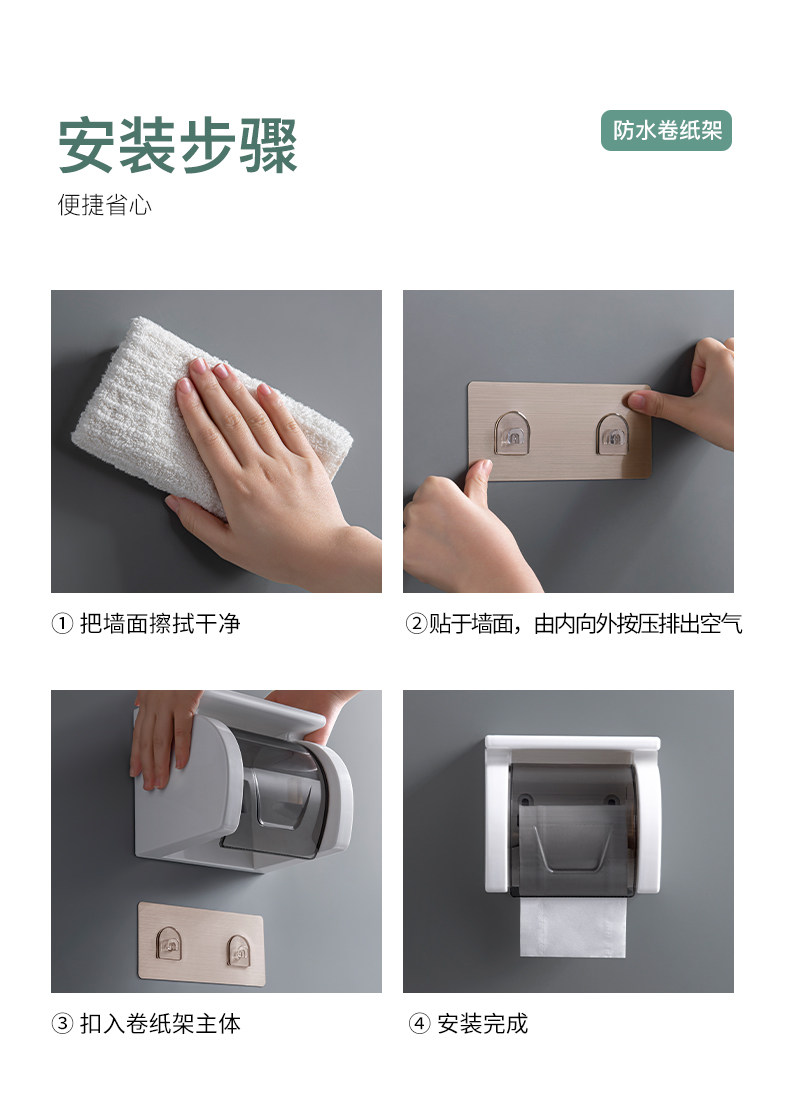 安装步骤

防水卷纸架

便捷省心

① 把墙面擦拭干净

②贴于墙面，由内向外按压排出空气

③ 扣入卷纸架主体

④ 安装完成