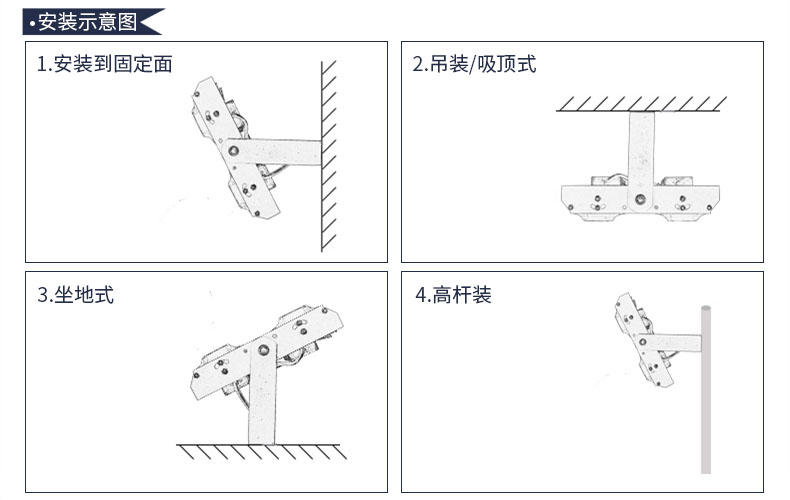 •安装示意图

1.安装到固定面

2.吊装/吸顶式

3.坐地式

4.高杆装