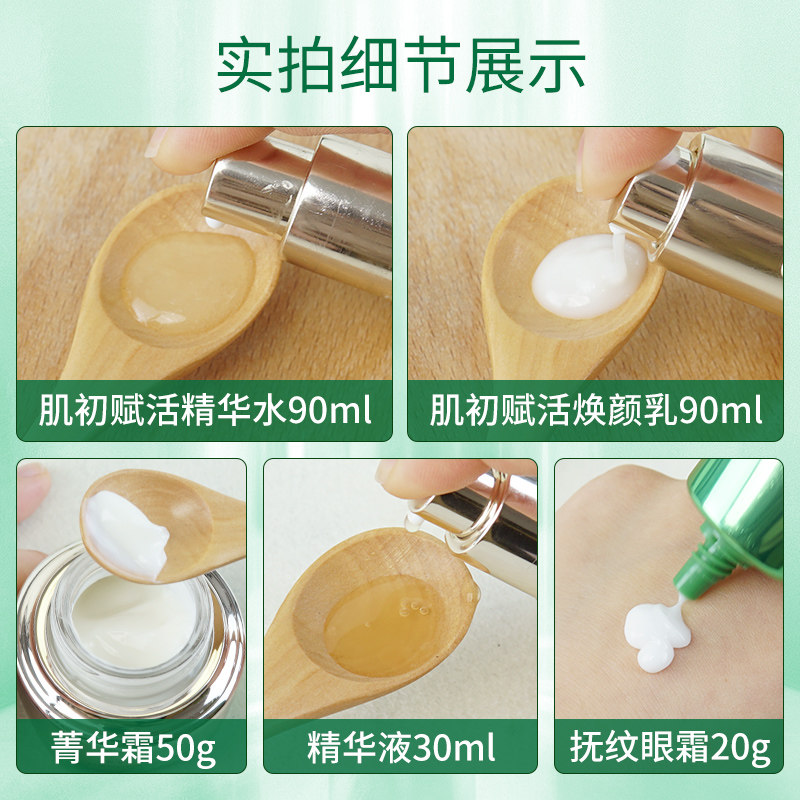 实拍细节展示

肌初赋活精华水90ml

肌初赋活焕颜乳90ml

菁华霜50g

精华液30ml

抚纹眼霜20g