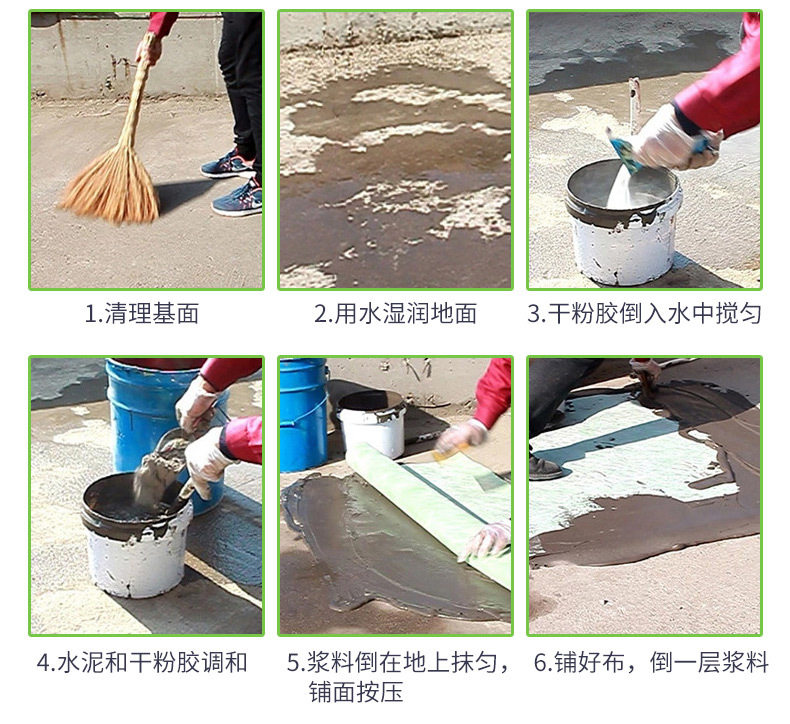 1.清理基面

2.用水湿润地面

3.干粉胶倒入水中搅匀

4.水泥和干粉胶调和

5.浆料倒在地上抹匀，铺面按压

6.铺好布，倒一层浆料