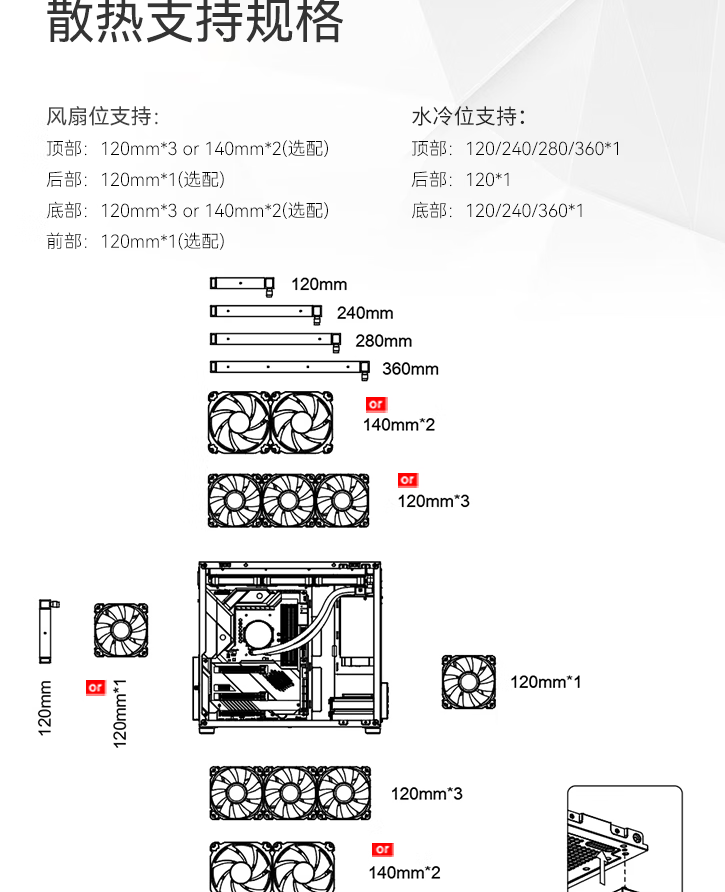 散热支持规格

风扇位支持：
顶部：120mm*3 or 140mm*2(选配)
后部：120mm*1(选配)
底部：120mm*3 or 140mm*2(选配)
前部：120mm*1(选配)

水冷位支持：
顶部：120/240/280/360*1
后部：120*1
底部：120/240/360*1

120mm
240mm
280mm
360mm
or
140mm*2
or
120mm*3

120mm
or
120mm*1

120mm*1

120mm*3
or
140mm*2