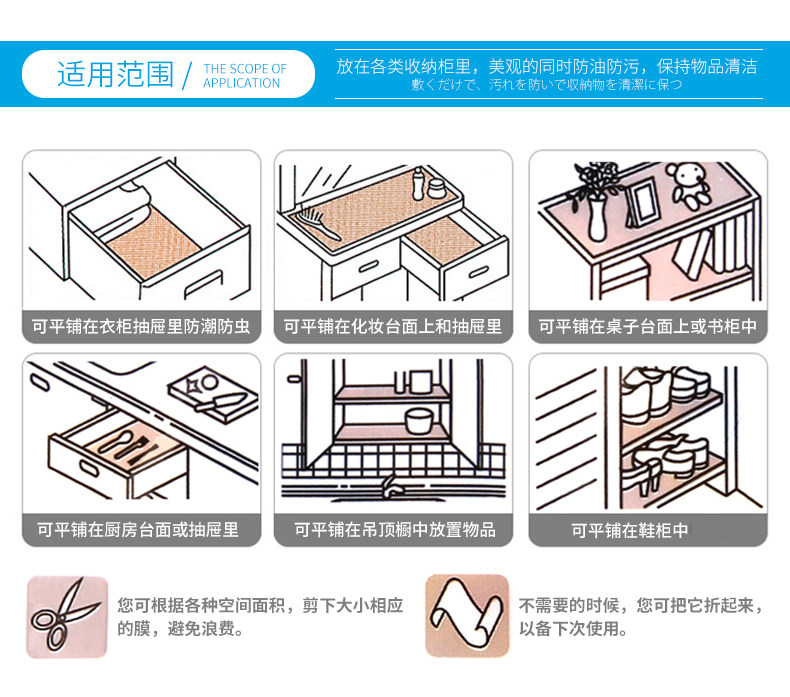 适用范围 / THE SCOPE OF APPLICATION

放在各类收纳柜里，美观的同时防油防污，保持物品清洁
敷くだけで、汚れを防いで収納物を清潔に保つ

可平铺在衣柜抽屉里防潮防虫

可平铺在化妆台面上和抽屉里

可平铺在桌子台面上或书柜中

可平铺在厨房台面或抽屉里

可平铺在吊顶橱中放置物品

可平铺在鞋柜中

您可根据各种空间面积，剪下大小相应的膜，避免浪费。

不需要的时候，您可把它折起来，以备下次使用。