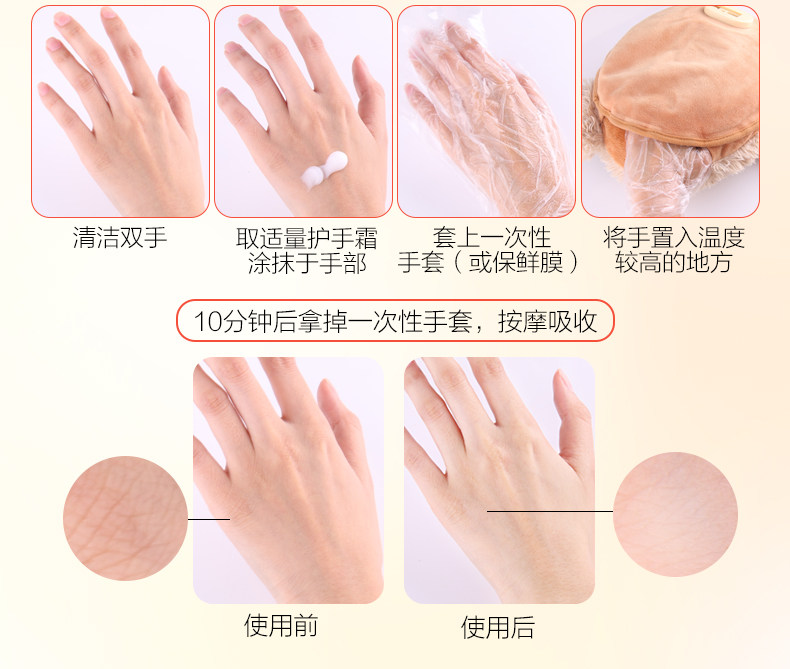 清洁双手

取适量护手霜涂抹于手部

套上一次性手套（或保鲜膜）

将手置入温度较高的地方

10分钟后拿掉一次性手套，按摩吸收

使用前

使用后