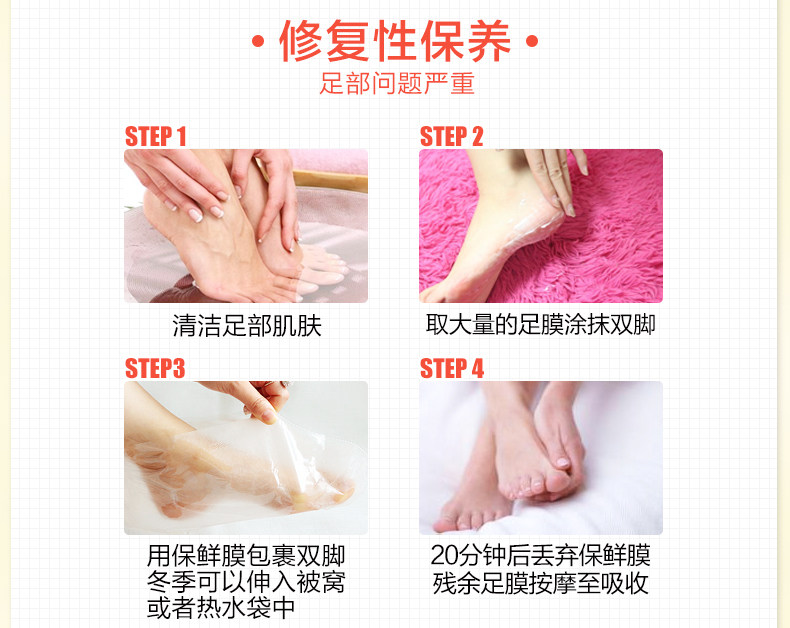 • 修复性保养 •

足部问题严重

STEP 1

清洁足部肌肤

STEP 2

取大量的足膜涂抹双脚

STEP3

用保鲜膜包裹双脚
冬季可以伸入被窝
或者热水袋中

STEP 4

20分钟后丢弃保鲜膜
残余足膜按摩至吸收