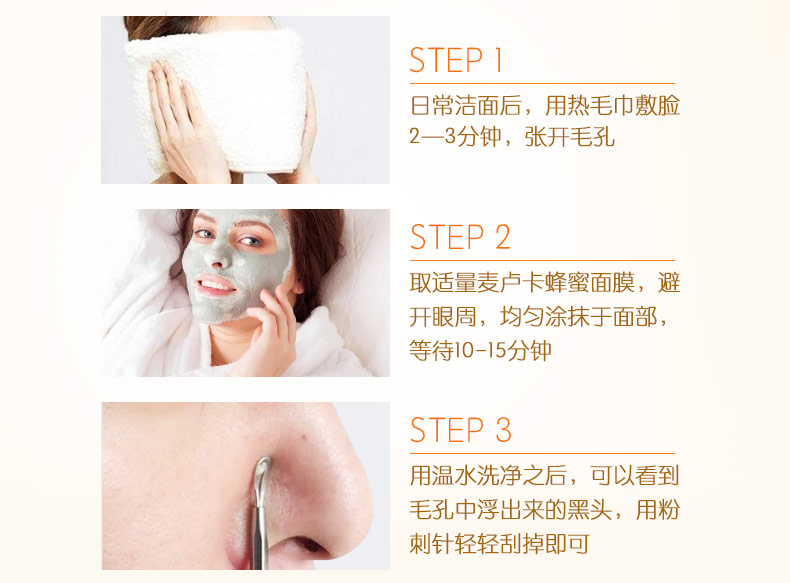 STEP 1

日常洁面后，用热毛巾敷脸2—3分钟，张开毛孔

STEP 2

取适量麦卢卡蜂蜜面膜，避开眼周，均匀涂抹于面部，等待10-15分钟

STEP 3

用温水洗净之后，可以看到毛孔中浮出来的黑头，用粉刺针轻轻刮掉即可