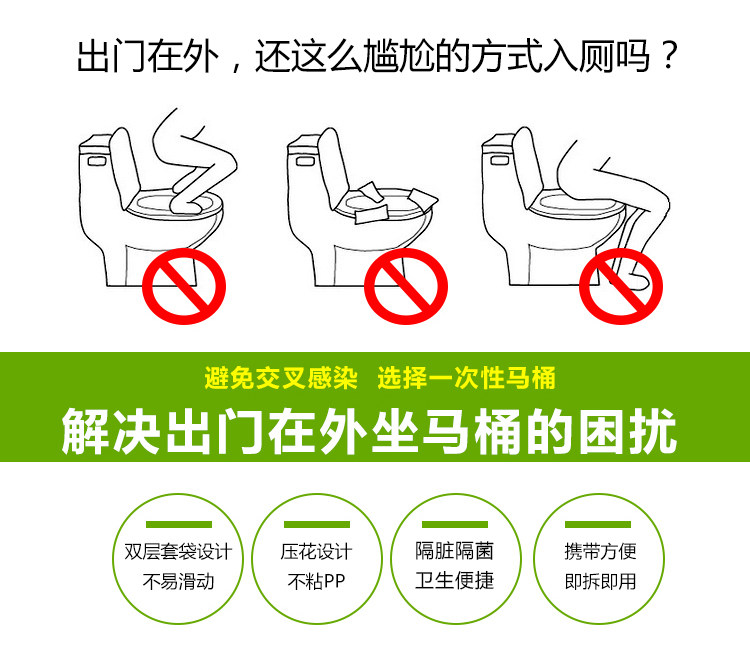 出门在外，还这么尴尬的方式入厕吗？

避免交叉感染　选择一次性马桶

解决出门在外坐马桶的困扰

双层套袋设计
不易滑动

压花设计
不粘PP

隔脏隔菌
卫生便捷

携带方便
即拆即用