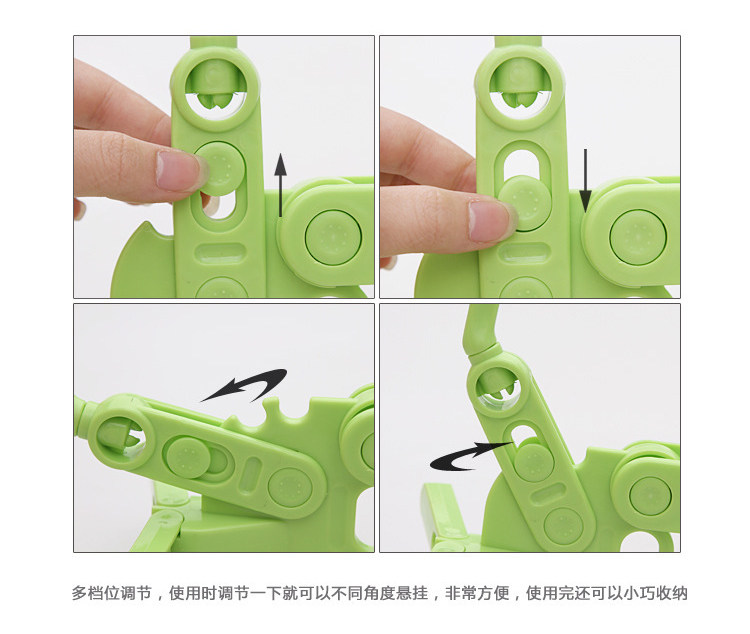 多档位调节，使用时调节一下就可以不同角度悬挂，非常方便，使用完还可以小巧收纳