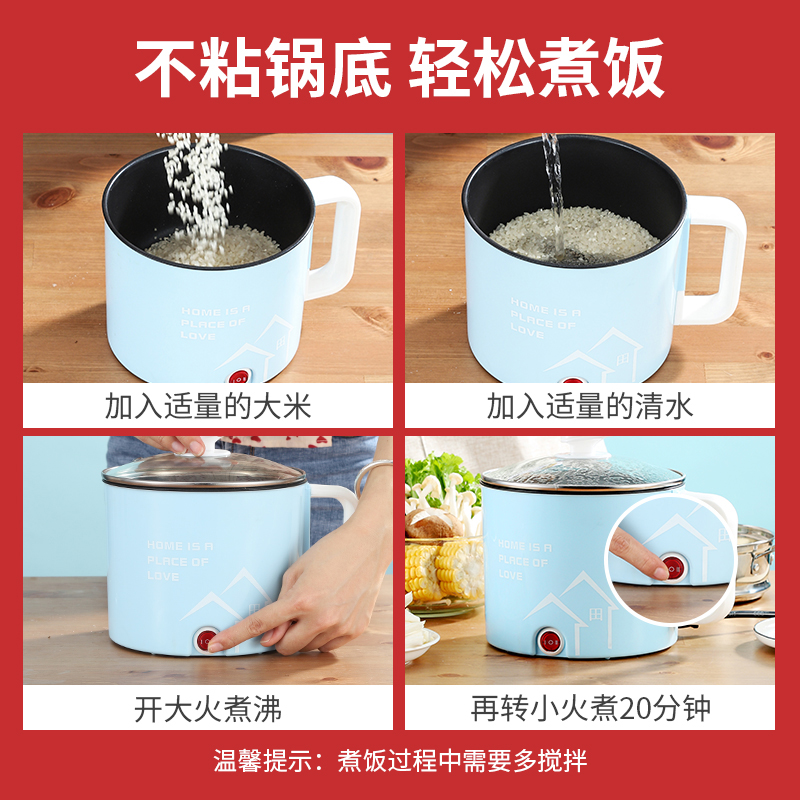 不粘锅底 轻松煮饭

HOME IS A PLACE OF LOVE

加入适量的大米

HOME IS A PLACE OF LOVE

加入适量的清水

HOME IS A PLACE OF LOVE

开大火煮沸

HOME IS A PLACE OF LOVE

再转小火煮20分钟

温馨提示：煮饭过程中需要多搅拌