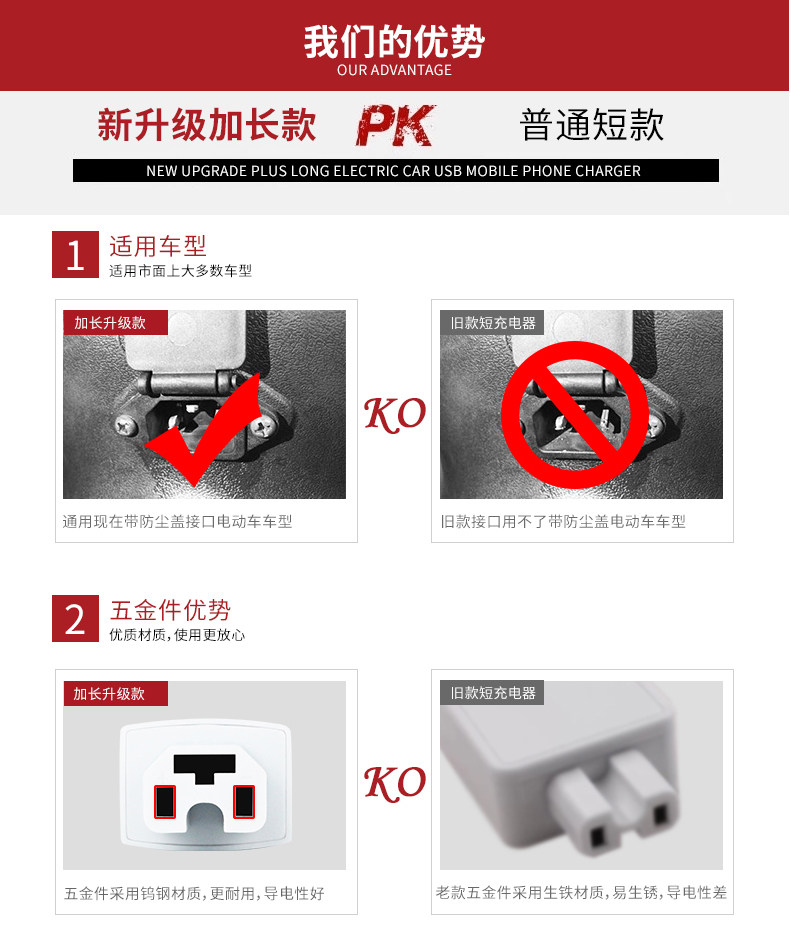 我们的优势
OUR ADVANTAGE

新升级加长款 PK 普通短款

NEW UPGRADE PLUS LONG ELECTRIC CAR USB MOBILE PHONE CHARGER

1 适用车型
适用市面上大多数车型

加长升级款
通用现在带防尘盖接口电动车车型

KO

旧款短充电器
旧款接口用不了带防尘盖电动车车型

2 五金件优势
优质材质，使用更放心

加长升级款
五金件采用钨钢材质，更耐用，导电性好

KO

旧款短充电器
老款五金件采用生铁材质，易生锈，导电性差