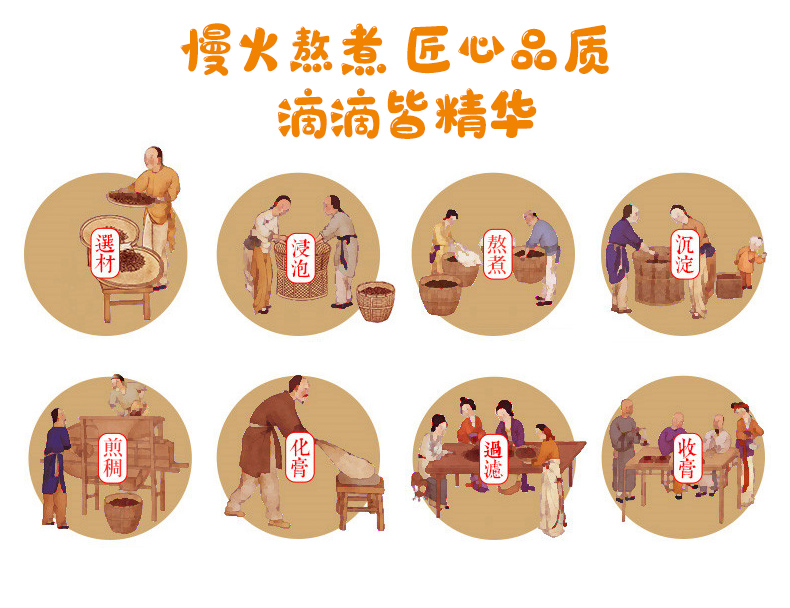 慢火熬煮 匠心品质
滴滴皆精华

選材

浸泡

熬煮

沉淀

煎稠

化膏

過濾

收膏