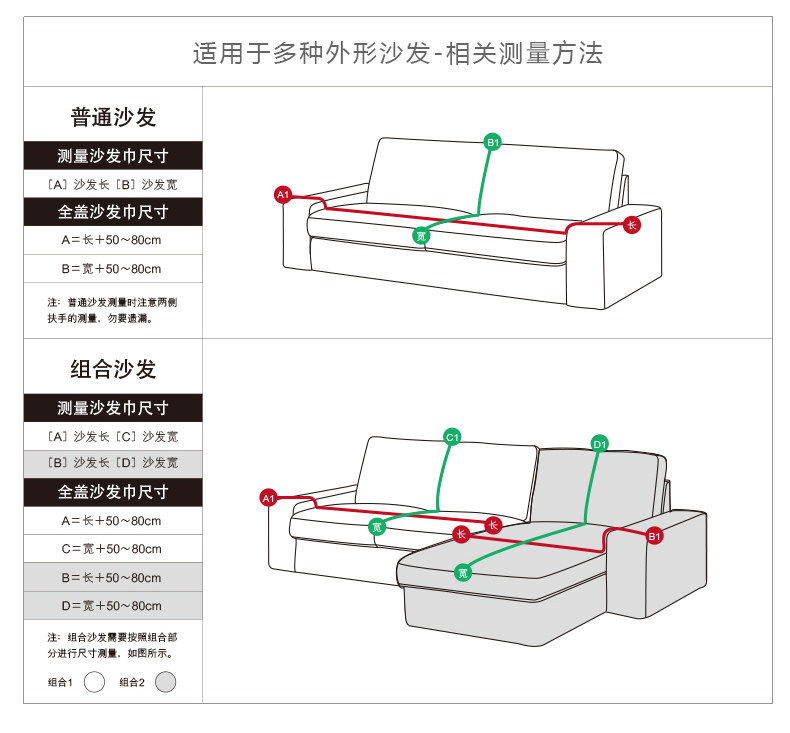 适用于多种外形沙发-相关测量方法

普通沙发

测量沙发巾尺寸

[A] 沙发长 [B] 沙发宽

全盖沙发巾尺寸

A=长+50~80cm

B=宽+50~80cm

注：普通沙发测量时注意两侧扶手的测量，勿要遗漏。

B1

A1

宽

长

组合沙发

测量沙发巾尺寸

[A] 沙发长 [C] 沙发宽

[B] 沙发长 [D] 沙发宽

全盖沙发巾尺寸

A=长+50~80cm

C=宽+50~80cm

B=长+50~80cm

D=宽+50~80cm

注：组合沙发需要按照组合部分进行尺寸测量，如图所示。

组合1 组合2

C1

D1

A1

宽

长

长

B1

宽