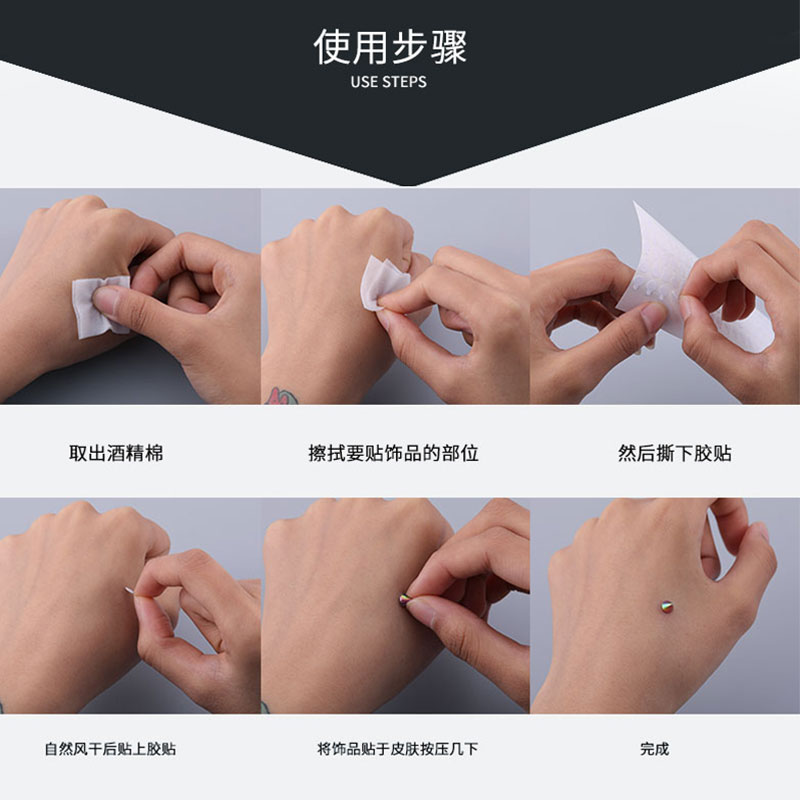 使用步骤
USE STEPS

取出酒精棉

擦拭要贴饰品的部位

然后撕下胶贴

自然风干后贴上胶贴

将饰品贴于皮肤按压几下

完成