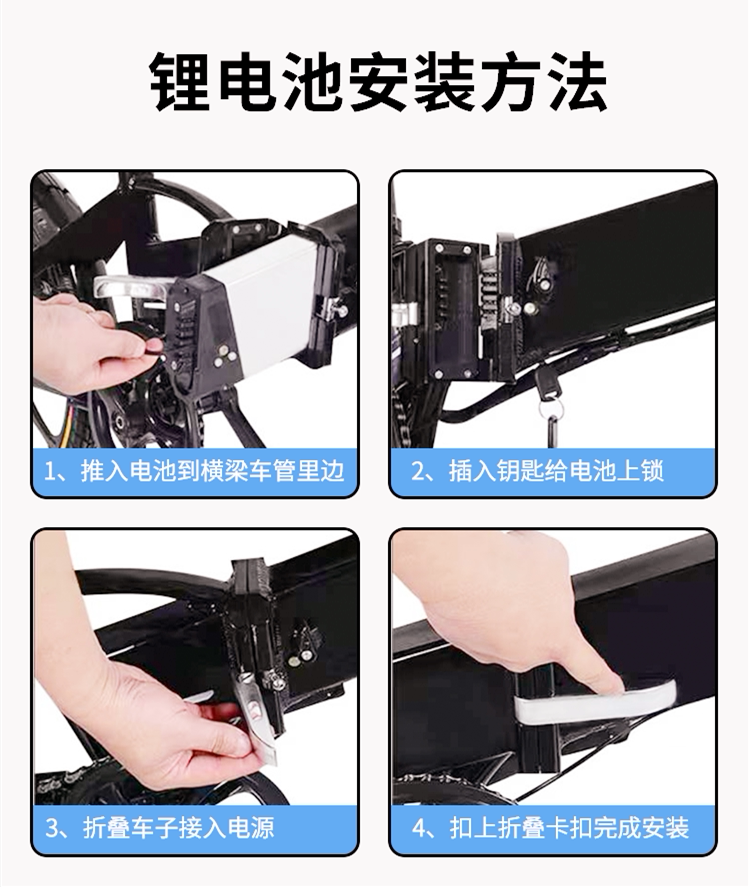 锂电池安装方法

1、推入电池到横梁车管里边

2、插入钥匙给电池上锁

3、折叠车子接入电源

4、扣上折叠卡扣完成安装