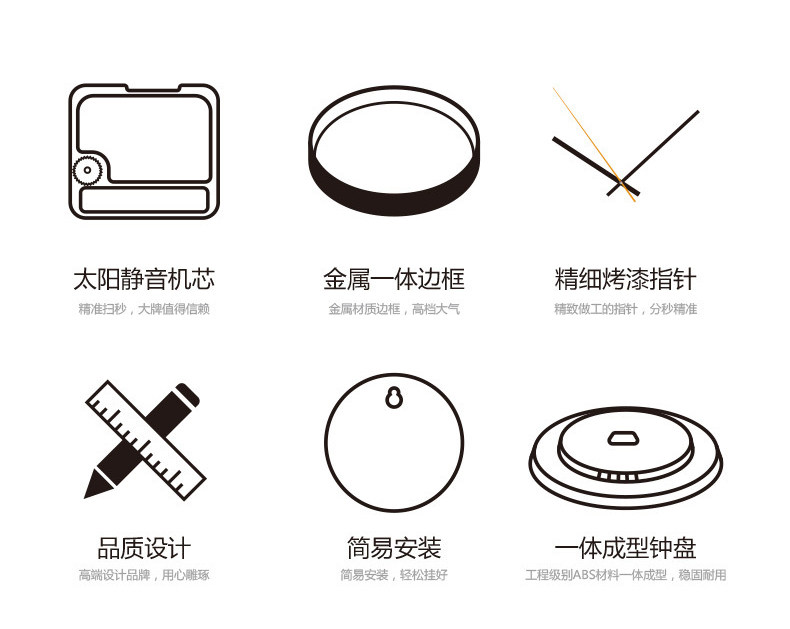 太阳静音机芯

精准扫秒，大牌值得信赖

金属一体边框

金属材质边框，高档大气

精细烤漆指针

精致做工的指针，分秒精准

品质设计

高端设计品牌，用心雕琢

简易安装

简易安装，轻松挂好

一体成型钟盘

工程级别ABS材料一体成型，稳固耐用