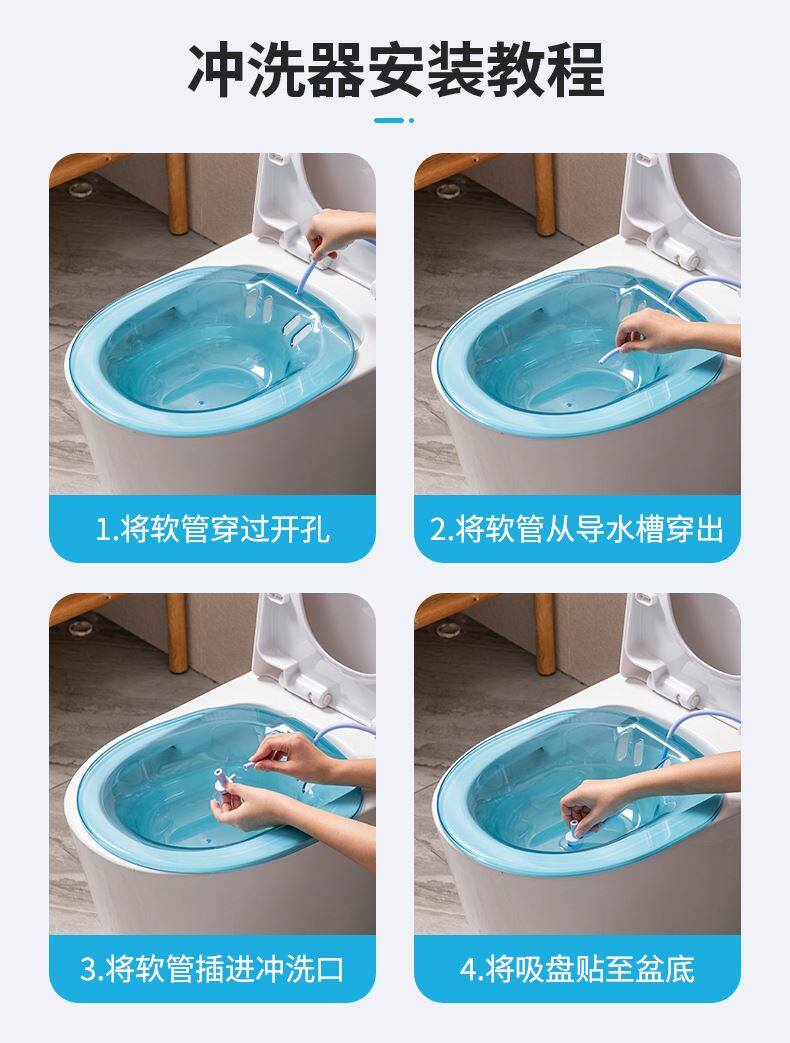 冲洗器安装教程

1.将软管穿过开孔

2.将软管从导水槽穿出

3.将软管插进冲洗口

4.将吸盘贴至盆底