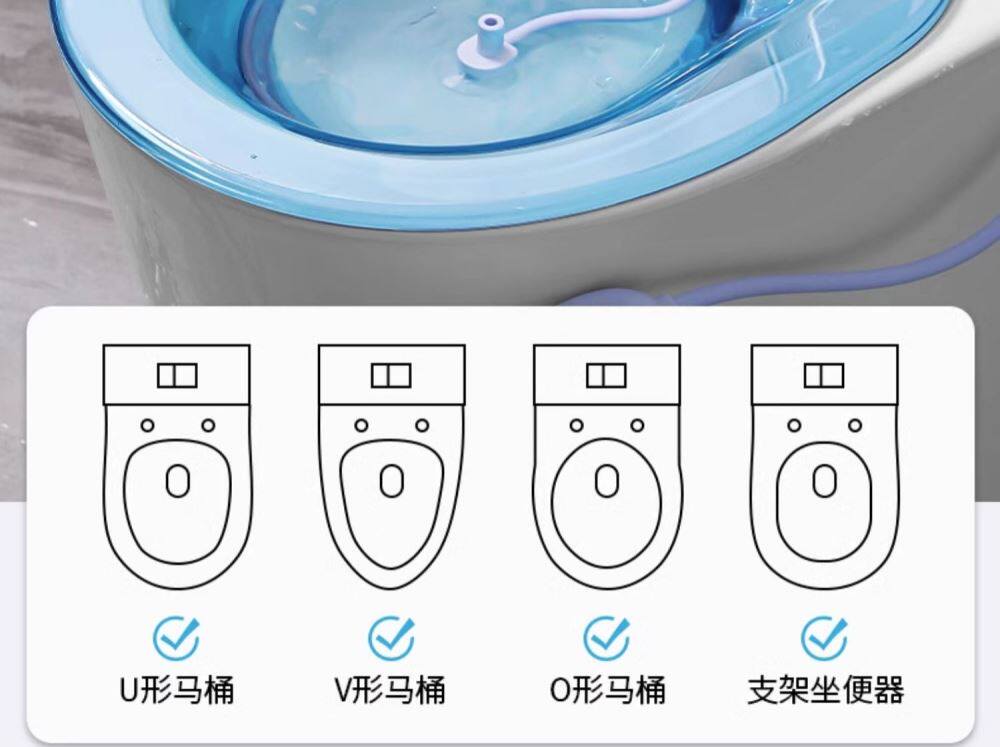 U形马桶

V形马桶

O形马桶

支架坐便器