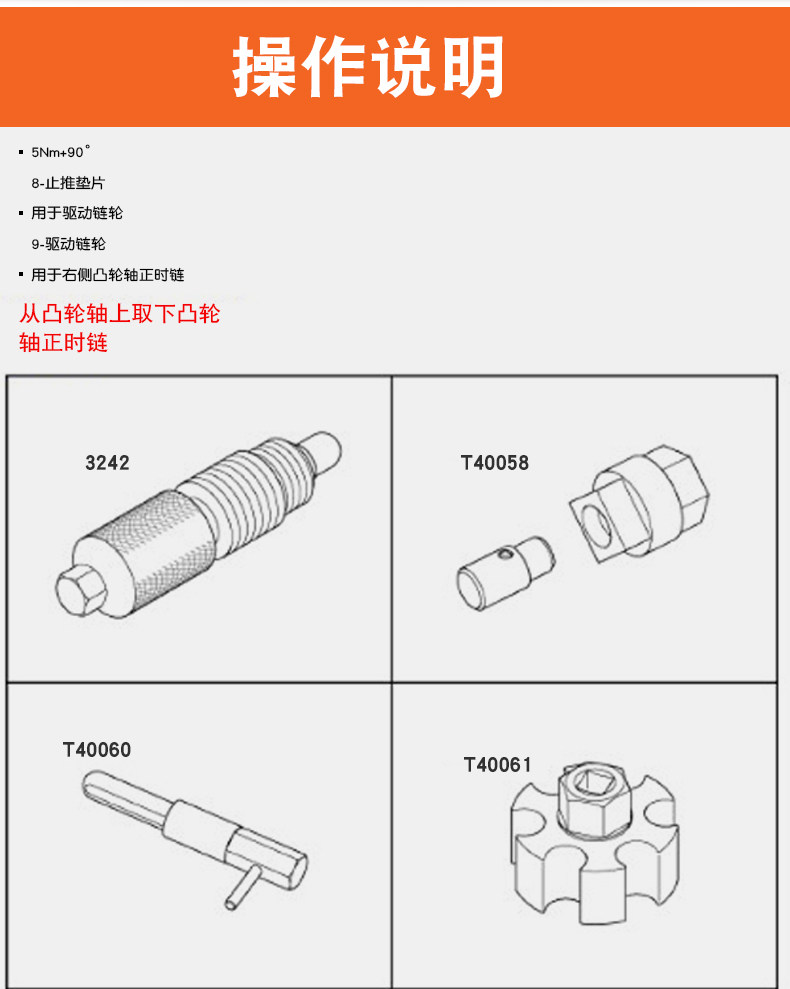 操作说明

▪ 5Nm+90°

8-止推垫片

▪ 用于驱动链轮

9-驱动链轮

▪ 用于右侧凸轮轴正时链

从凸轮轴上取下凸轮轴正时链

3242

T40058

T40060

T40061