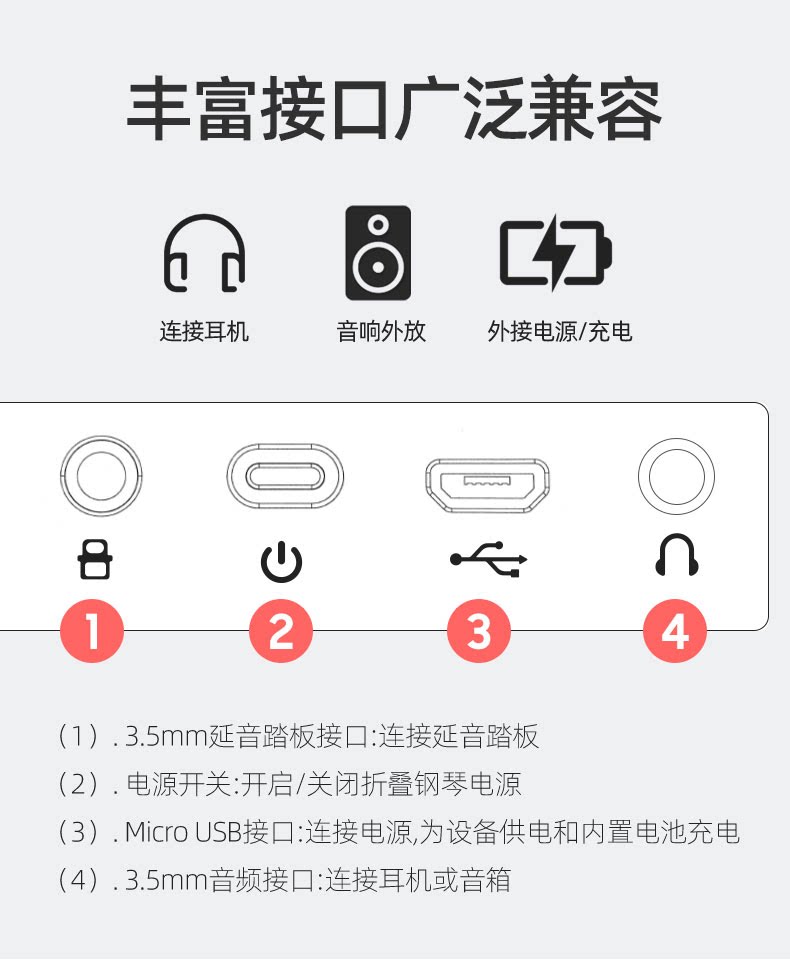 丰富接口广泛兼容

连接耳机

音响外放

外接电源/充电

1

2

3

4

（1）. 3.5mm延音踏板接口:连接延音踏板
（2）. 电源开关:开启/关闭折叠钢琴电源
（3）. Micro USB接口:连接电源,为设备供电和内置电池充电
（4）. 3.5mm音频接口:连接耳机或音箱