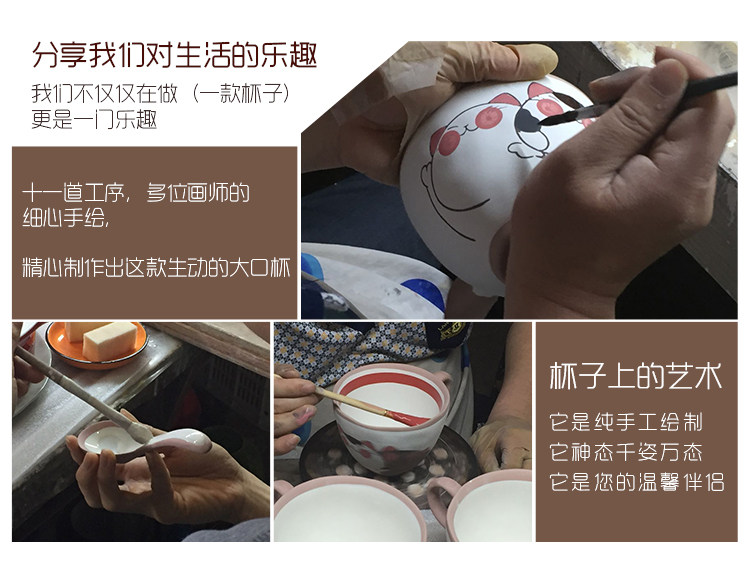 分享我们对生活的乐趣

我们不仅仅在做（一款杯子）
更是一门乐趣

十一道工序，多位画师的
细心手绘，

精心制作出这款生动的大口杯

杯子上的艺术

它是纯手工绘制
它神态千姿万态
它是您的温馨伴侣