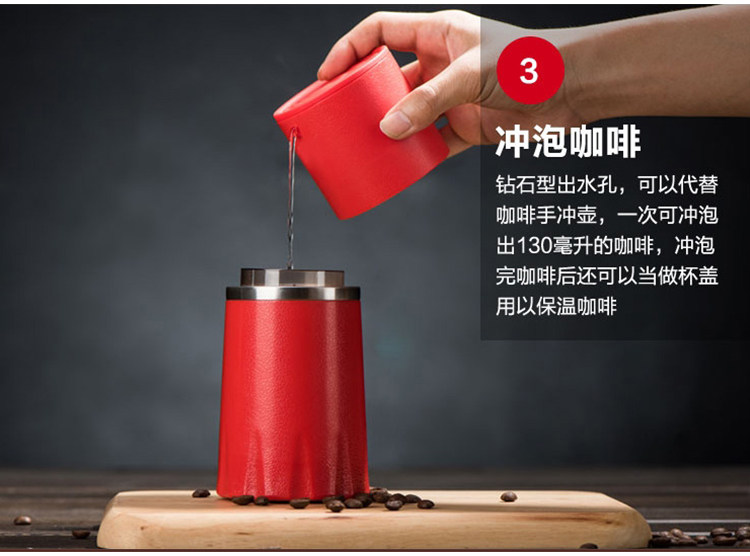 3

冲泡咖啡

钻石型出水孔，可以代替咖啡手冲壶，一次可冲泡出130毫升的咖啡，冲泡完咖啡后还可以当做杯盖用以保温咖啡