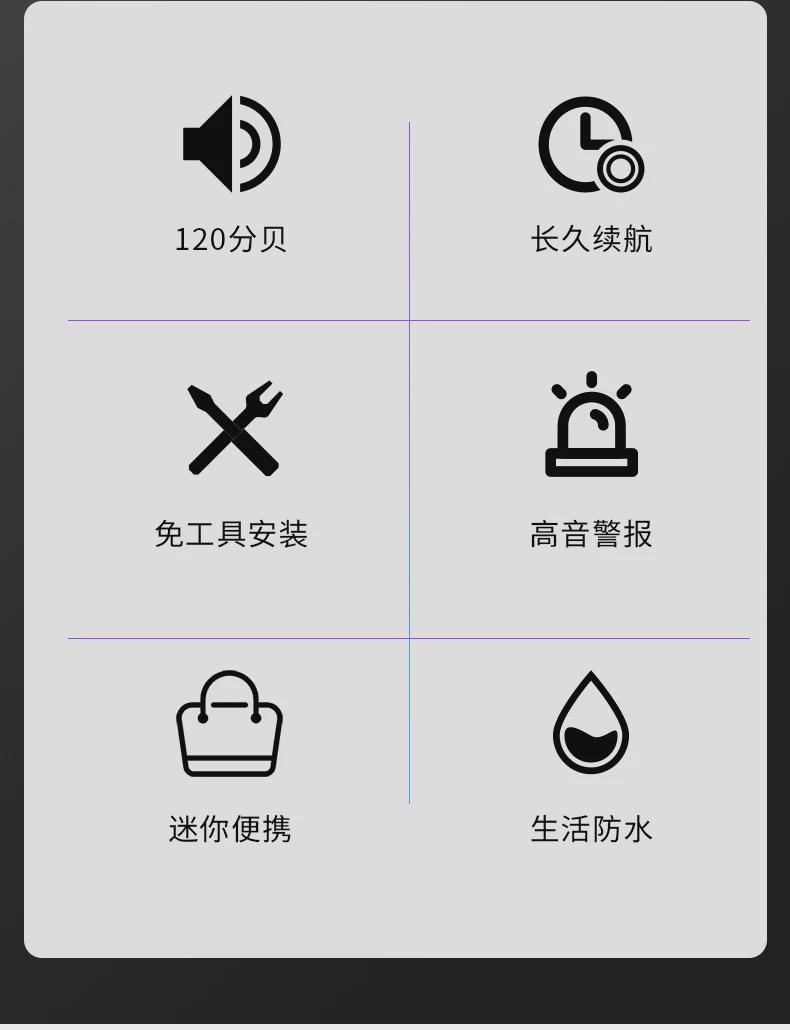 120分贝

长久续航

免工具安装

高音警报

迷你便携

生活防水