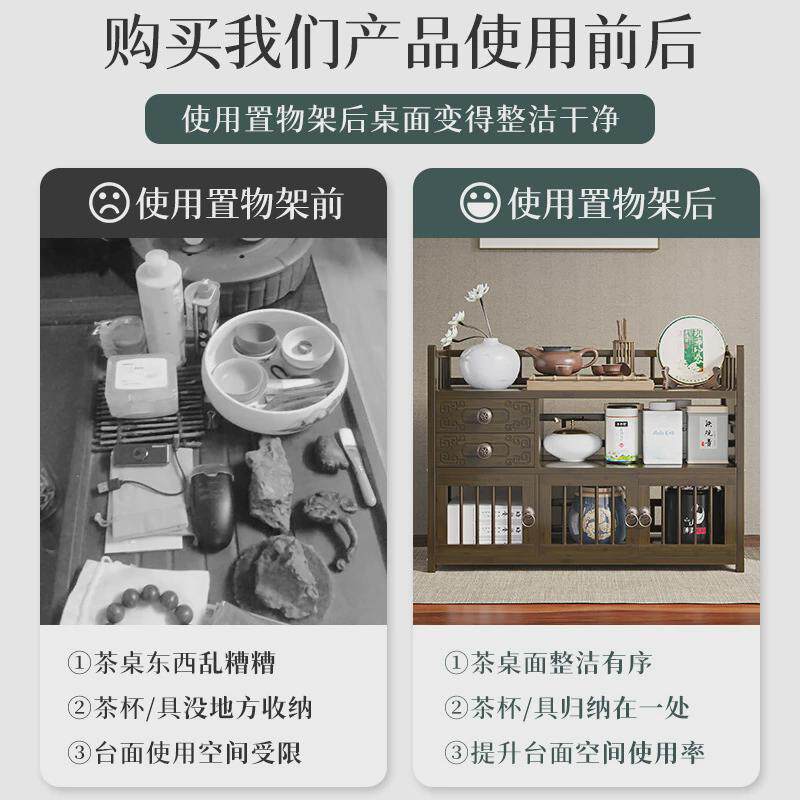 购买我们产品使用前后

使用置物架后桌面变得整洁干净

使用置物架前

①茶桌东西乱糟糟

②茶杯/具没地方收纳

③台面使用空间受限

使用置物架后

①茶桌面整洁有序

②茶杯/具归纳在一处

③提升台面空间使用率