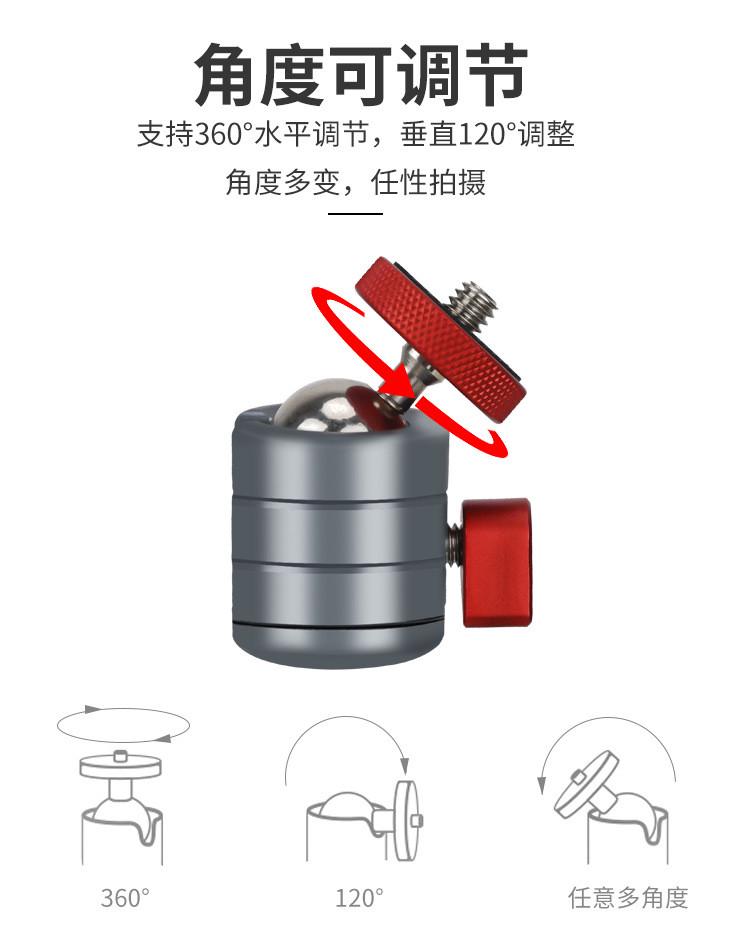 角度可调节

支持360°水平调节，垂直120°调整

角度多变，任性拍摄

360°

120°

任意多角度