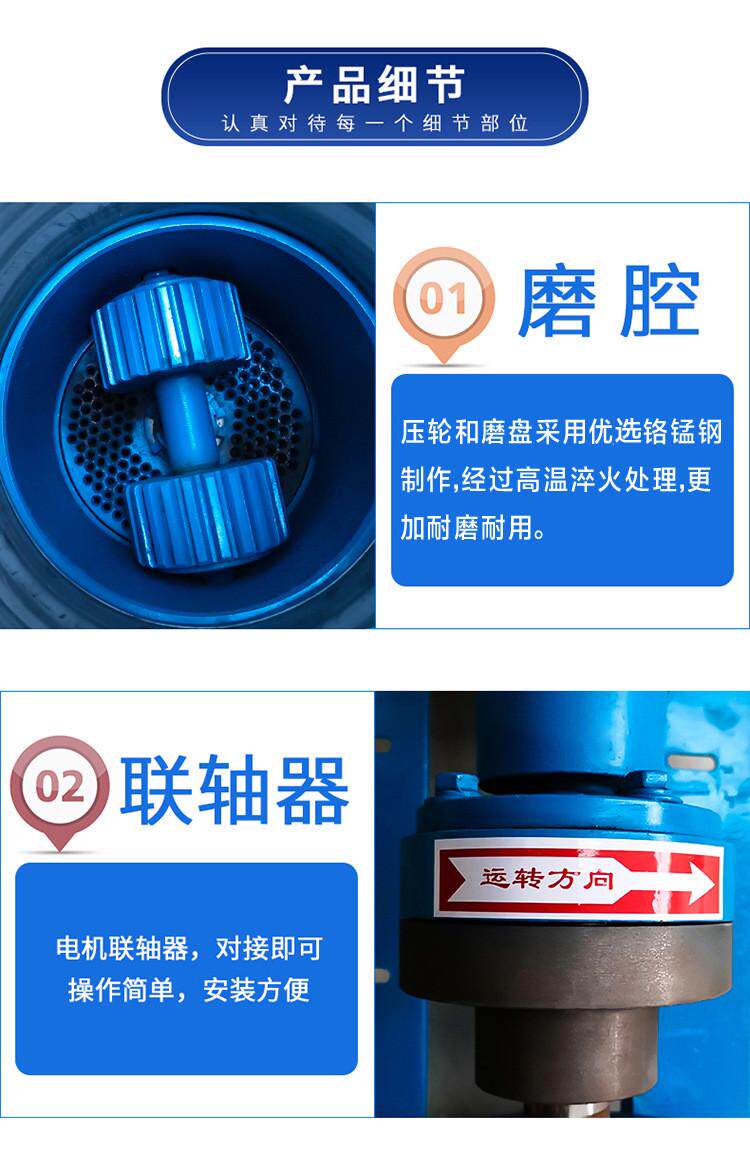 产品细节
认真对待每一个细节部位

01 磨腔

压轮和磨盘采用优选铬锰钢制作,经过高温淬火处理,更加耐磨耐用。

02 联轴器

电机联轴器，对接即可
操作简单，安装方便

运转方向