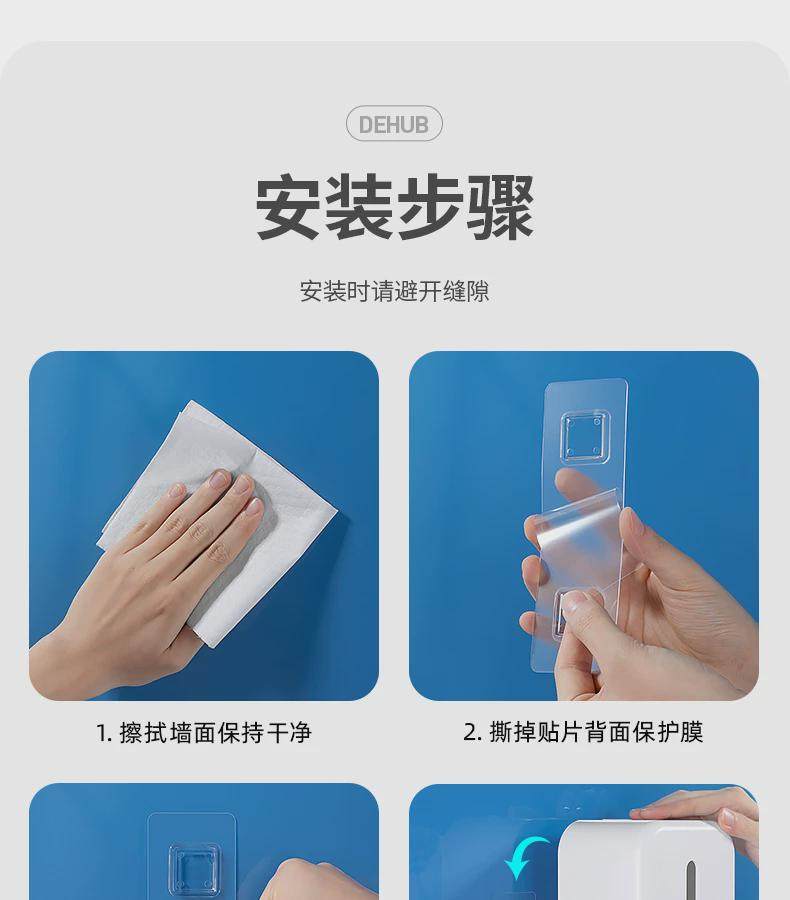 DEHUB

安装步骤

安装时请避开缝隙

1. 擦拭墙面保持干净

2. 撕掉贴片背面保护膜