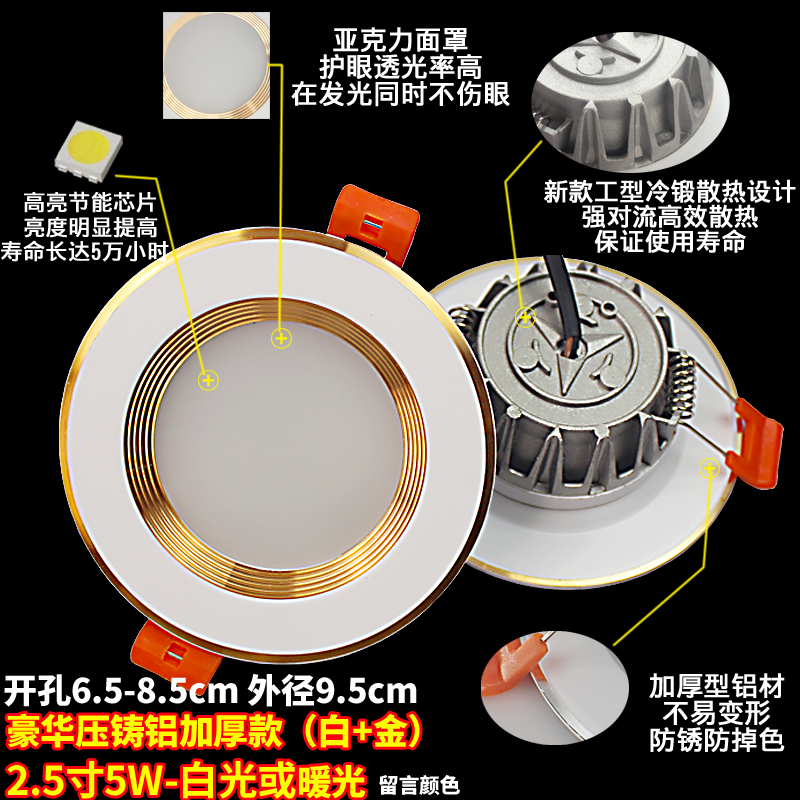 亚克力面罩
护眼透光率高
在发光同时不伤眼

高亮节能芯片
亮度明显提高
寿命长达5万小时

新款工型冷锻散热设计
强对流高效散热
保证使用寿命

加厚型铝材
不易变形
防锈防掉色

开孔6.5-8.5cm 外径9.5cm
豪华压铸铝加厚款（白+金）
2.5寸5W-白光或暖光 留言颜色