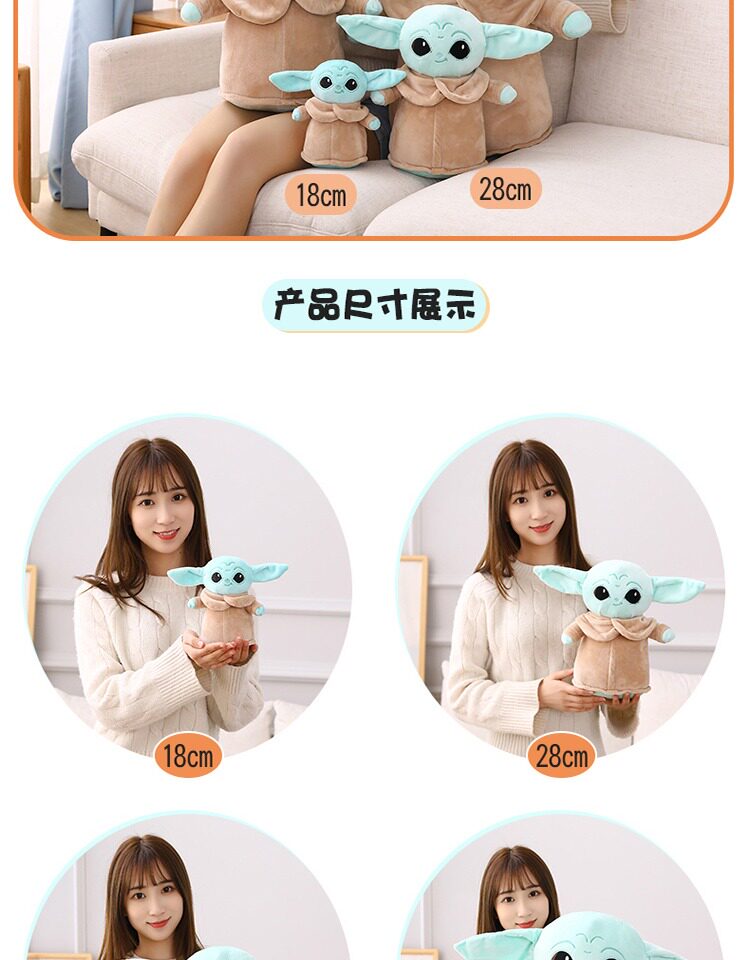 18cm
28cm

产品尺寸展示

18cm
28cm