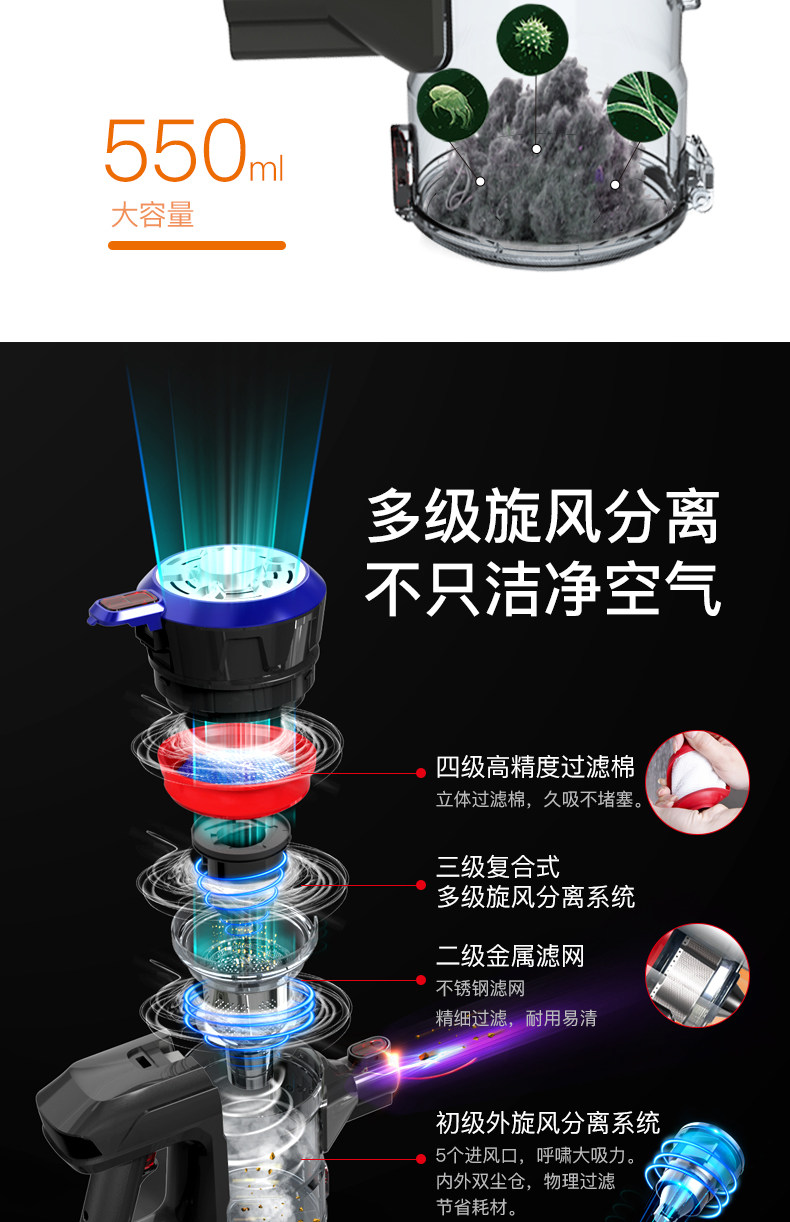 550ml
大容量

多级旋风分离
不只洁净空气

四级高精度过滤棉
立体过滤棉，久吸不堵塞。

三级复合式
多级旋风分离系统

二级金属滤网
不锈钢滤网
精细过滤，耐用易清

初级外旋风分离系统
5个进风口，呼啸大吸力。
内外双尘仓，物理过滤
节省耗材。