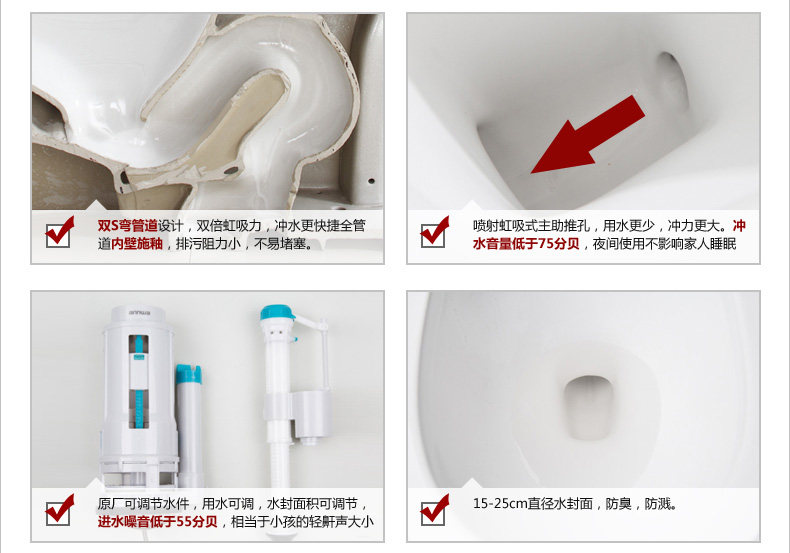 双S弯管道设计，双倍虹吸力，冲水更快捷全管道内壁施釉，排污阻力小，不易堵塞。

喷射虹吸式主助推孔，用水更少，冲力更大。冲水音量低于75分贝，夜间使用不影响家人睡眠

annwa

原厂可调节水件，用水可调，水封面积可调节，进水噪音低于55分贝，相当于小孩的轻鼾声大小

15-25cm直径水封面，防臭，防溅。