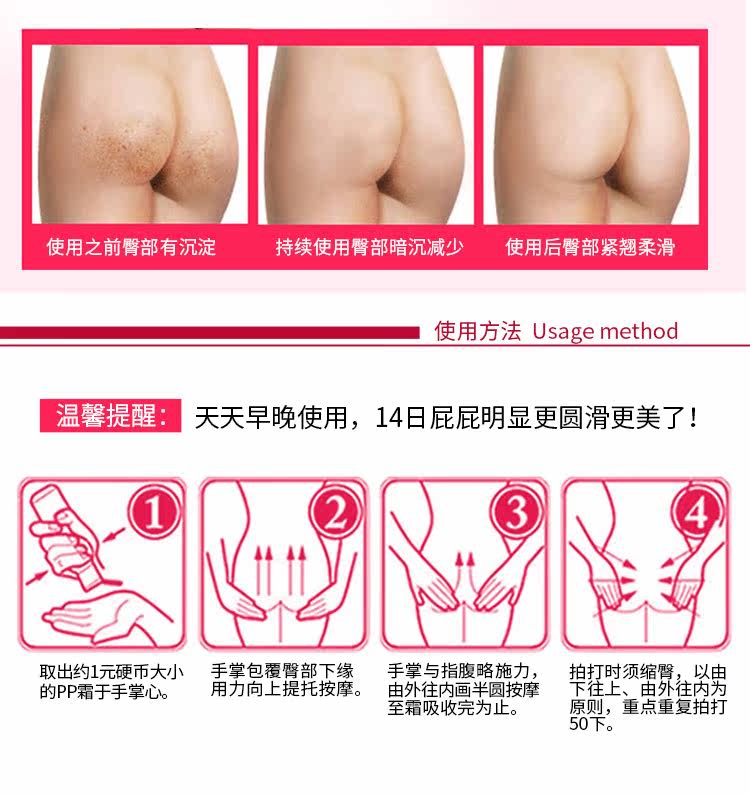 使用之前臀部有沉淀

持续使用臀部暗沉减少

使用后臀部紧翘柔滑

使用方法 Usage method

温馨提醒： 天天早晚使用，14日屁屁明显更圆滑更美了！

1

2

3

4

取出约1元硬币大小的PP霜于手掌心。

手掌包覆臀部下缘用力向上提托按摩。

手掌与指腹略施力，由外往内画半圆按摩至霜吸收完为止。

拍打时须缩臀，以由下往上、由外往内为原则，重点重复拍打50下。