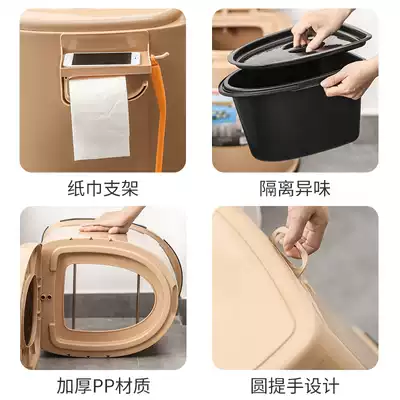 纸巾支架

隔离异味

加厚PP材质

圆提手设计