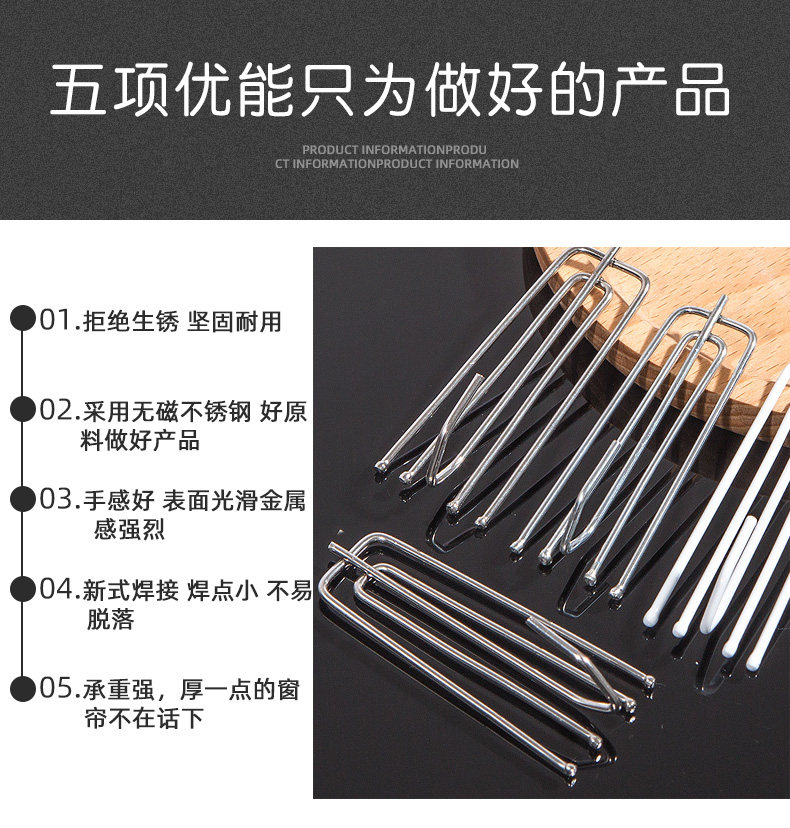 五项优能只为做好的产品

PRODUCT INFORMATIONPRODU CT INFORMATIONPRODUCT INFORMATION

01.拒绝生锈 坚固耐用

02.采用无磁不锈钢 好原料做好产品

03.手感好 表面光滑金属感强烈

04.新式焊接 焊点小 不易脱落

05.承重强，厚一点的窗帘不在话下