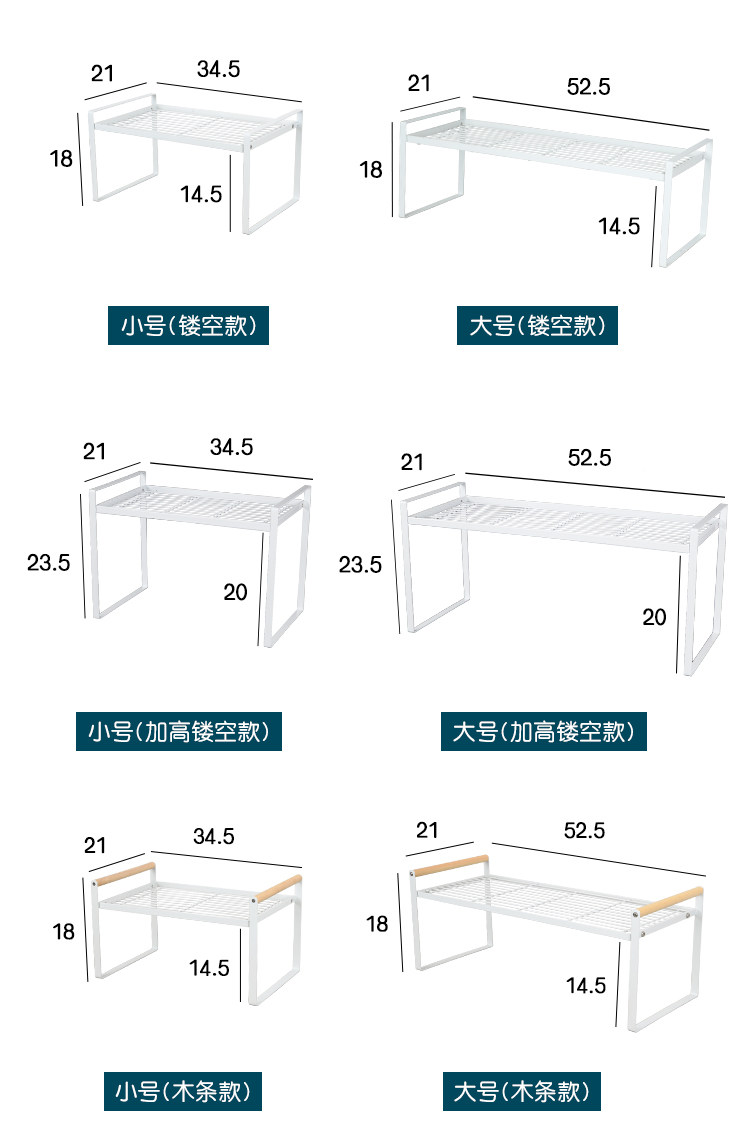 21
34.5
18
14.5
小号(镂空款)

21
52.5
18
14.5
大号(镂空款)

21
34.5
23.5
20
小号(加高镂空款)

21
52.5
23.5
20
大号(加高镂空款)

21
34.5
18
14.5
小号(木条款)

21
52.5
18
14.5
大号(木条款)