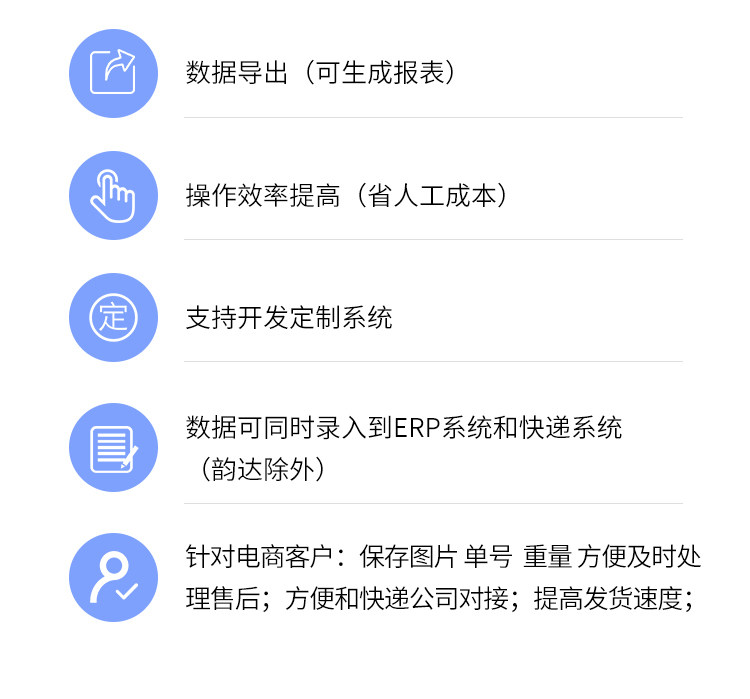 数据导出（可生成报表）

操作效率提高（省人工成本）

定

支持开发定制系统

数据可同时录入到ERP系统和快递系统（韵达除外）

针对电商客户：保存图片 单号 重量 方便及时处理售后；方便和快递公司对接；提高发货速度；