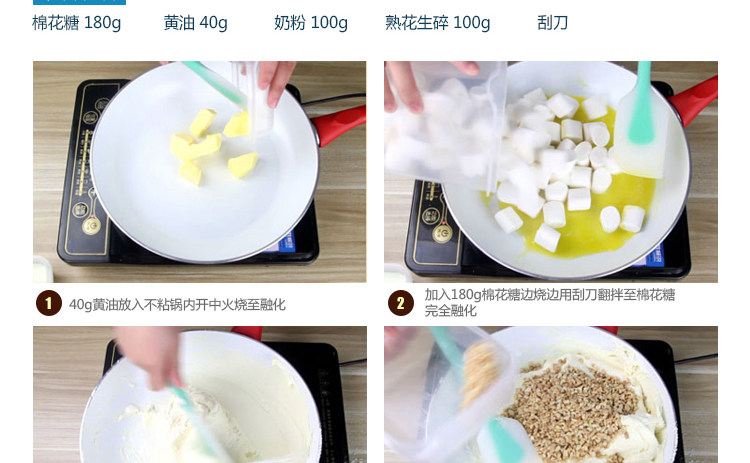 棉花糖 180g　　黄油 40g　　奶粉 100g　　熟花生碎 100g　　刮刀

1 40g黄油放入不粘锅内开中火烧至融化

2 加入180g棉花糖边烧边用刮刀翻拌至棉花糖完全融化