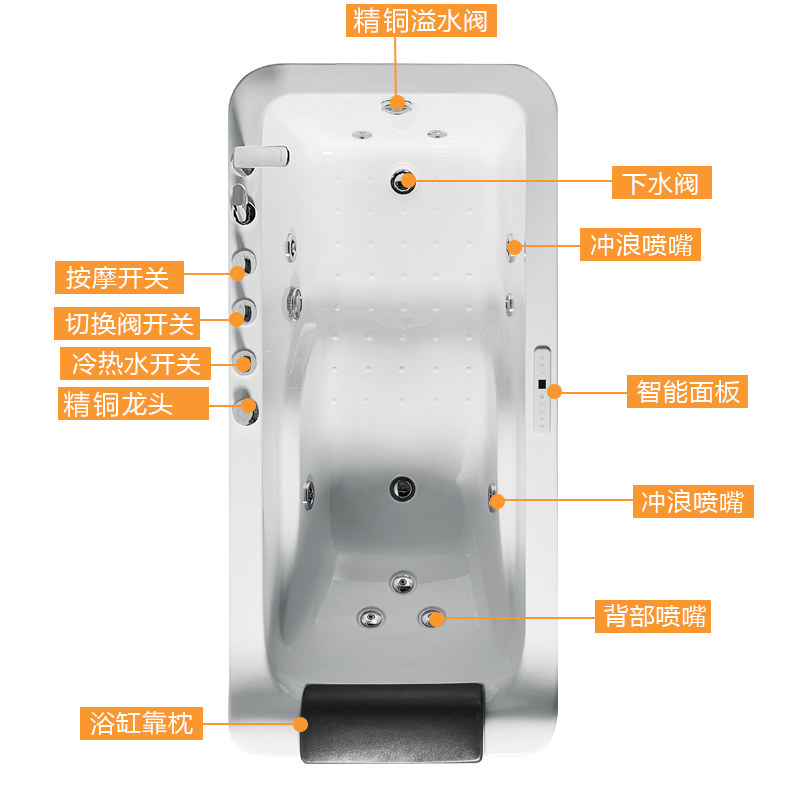 精铜溢水阀

下水阀

冲浪喷嘴

按摩开关

切换阀开关

冷热水开关

精铜龙头

智能面板

冲浪喷嘴

背部喷嘴

浴缸靠枕