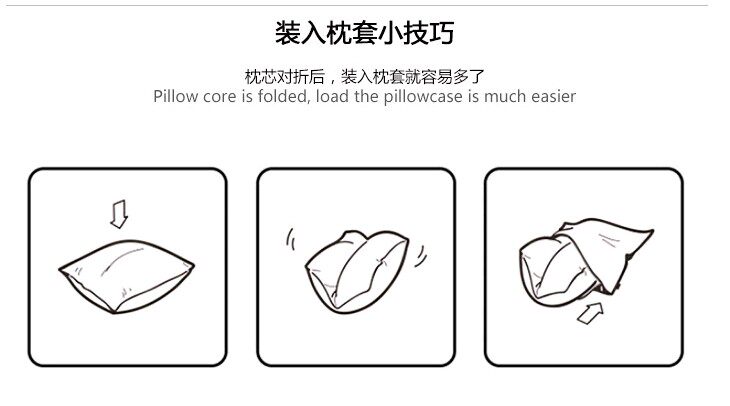 装入枕套小技巧

枕芯对折后，装入枕套就容易多了
Pillow core is folded, load the pillowcase is much easier