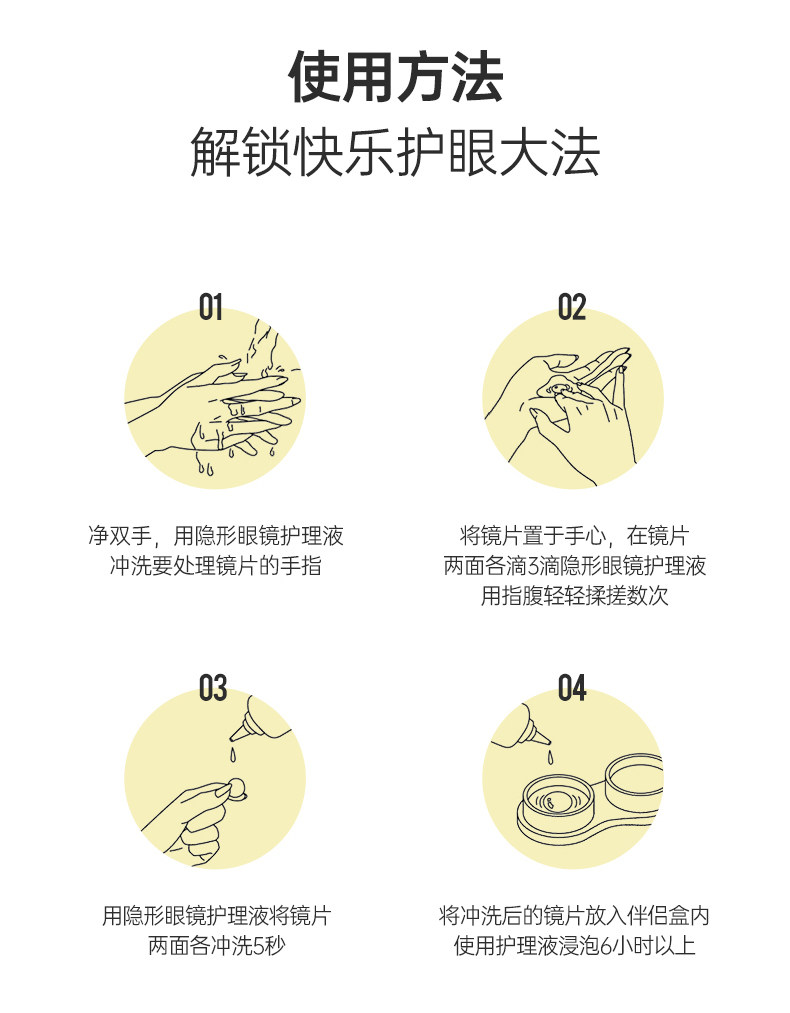 使用方法
解锁快乐护眼大法

01
净双手，用隐形眼镜护理液冲洗要处理镜片的手指

02
将镜片置于手心，在镜片两面各滴3滴隐形眼镜护理液用指腹轻轻揉搓数次

03
用隐形眼镜护理液将镜片两面各冲洗5秒

04
将冲洗后的镜片放入伴侣盒内使用护理液浸泡6小时以上